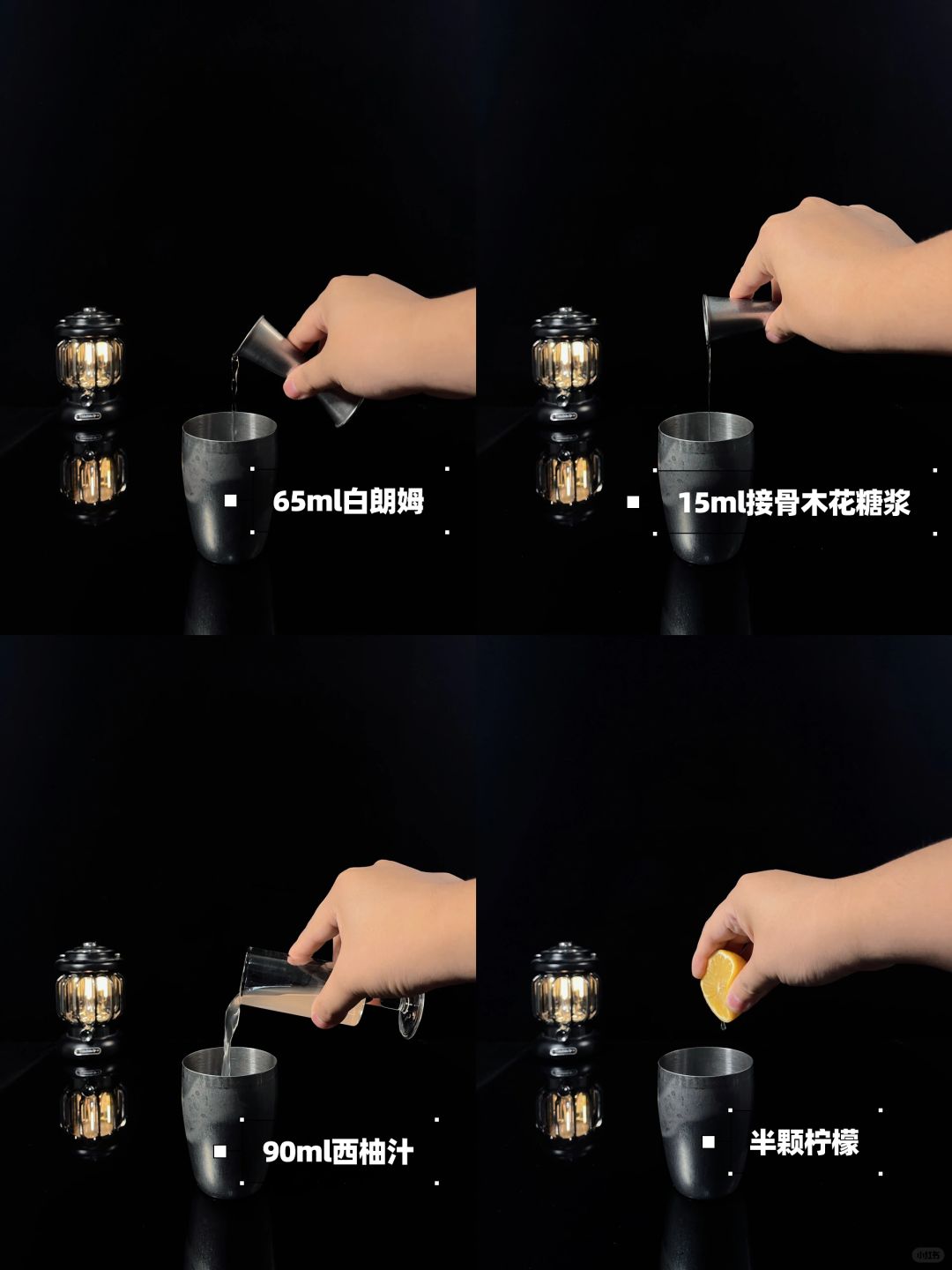 65ml白朗姆

15ml接骨木花糖浆

90ml西柚汁

半颗柠檬

小红书