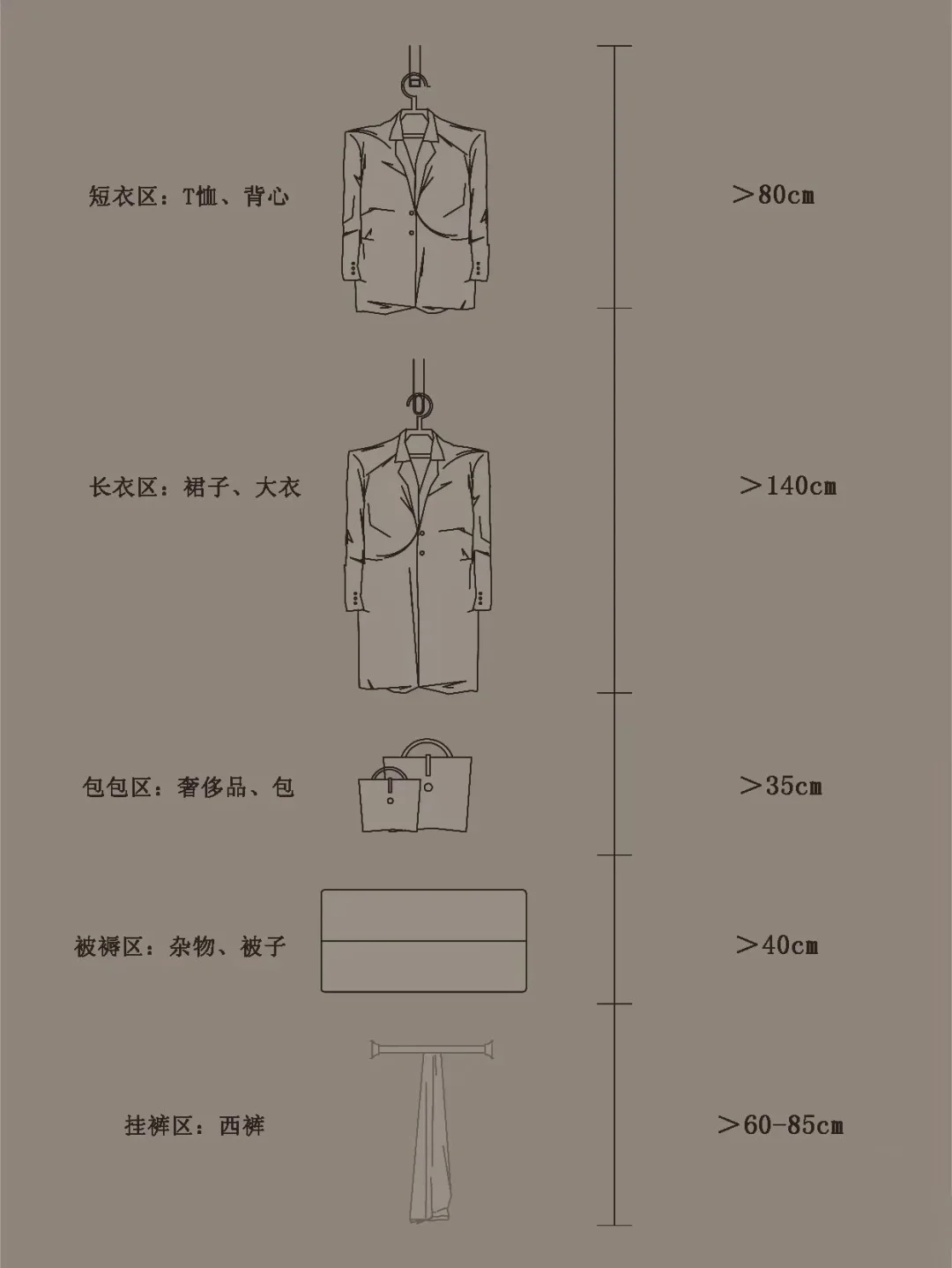 短衣区：T恤、背心

>80cm

长衣区：裙子、大衣

>140cm

包包区：奢侈品、包

>35cm

被褥区：杂物、被子

>40cm

挂裤区：西裤

>60-85cm