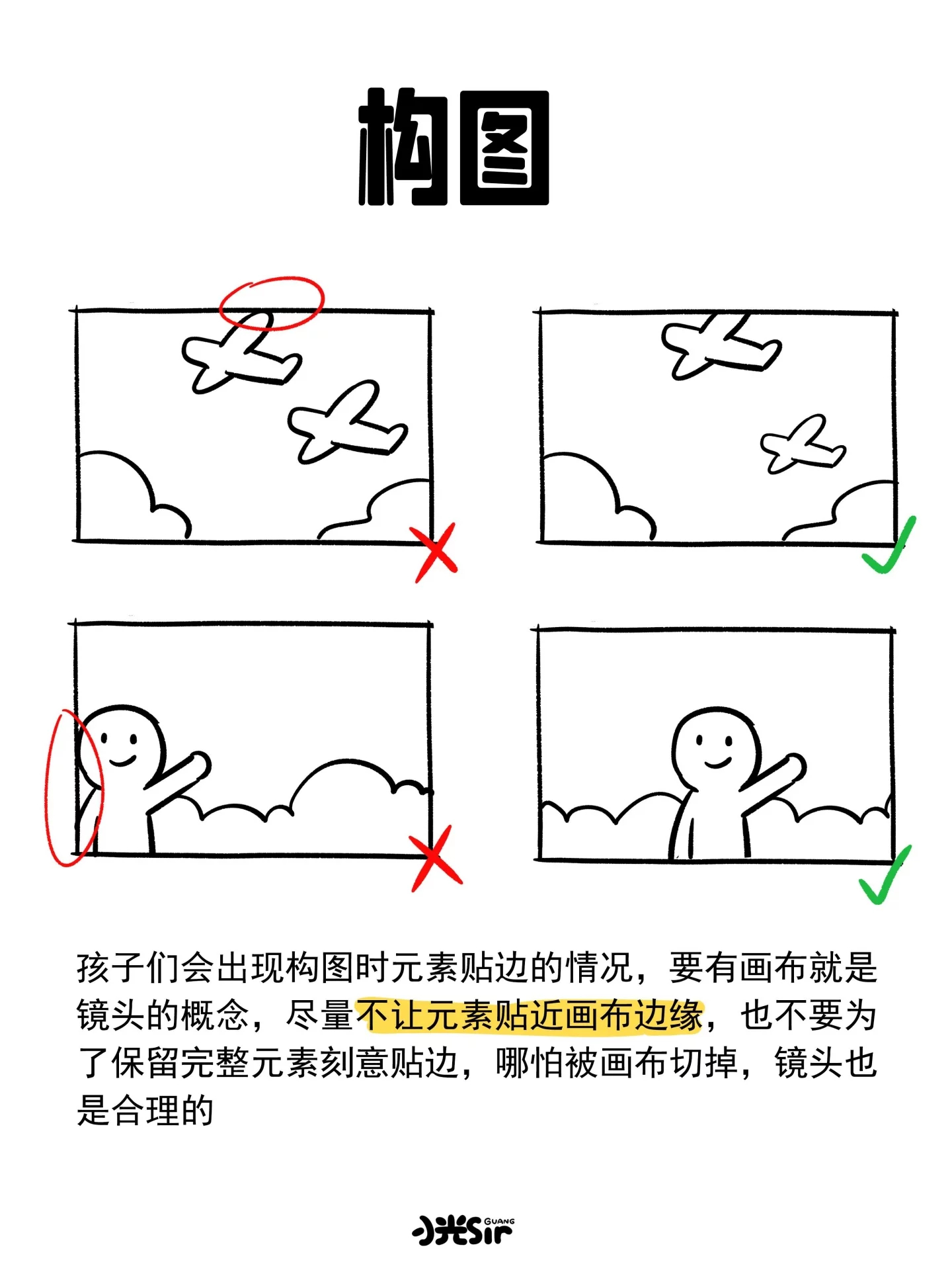 构图

孩子们会出现构图时元素贴边的情况，要有画布就是镜头的概念，尽量不让元素贴近画布边缘，也不要为了保留完整元素刻意贴边，哪怕被画布切掉，镜头也是合理的

小光Sir GUANG