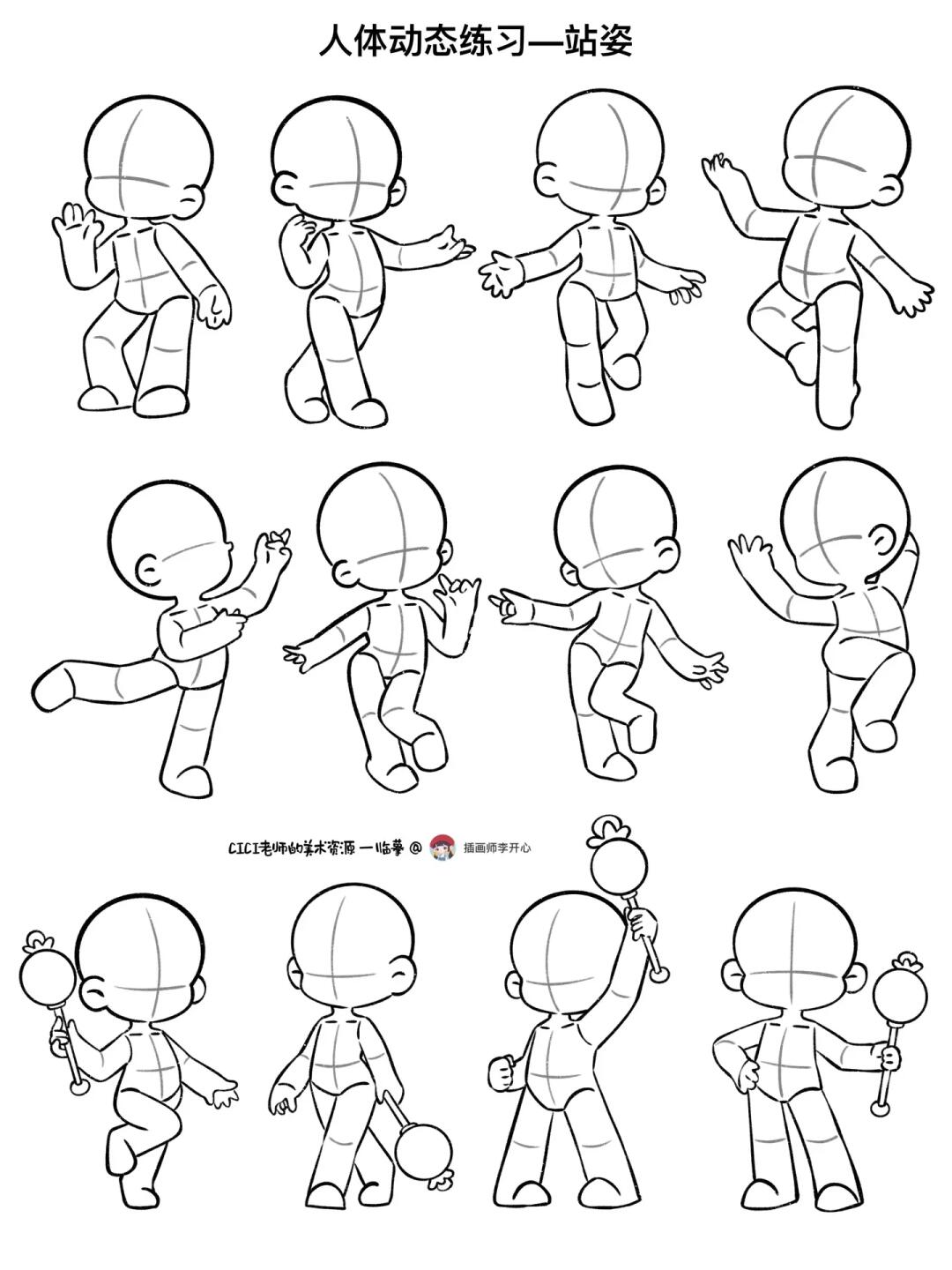 人体动态练习—站姿

CICI老师的美术资源 一临摹 @ 插画师李开心