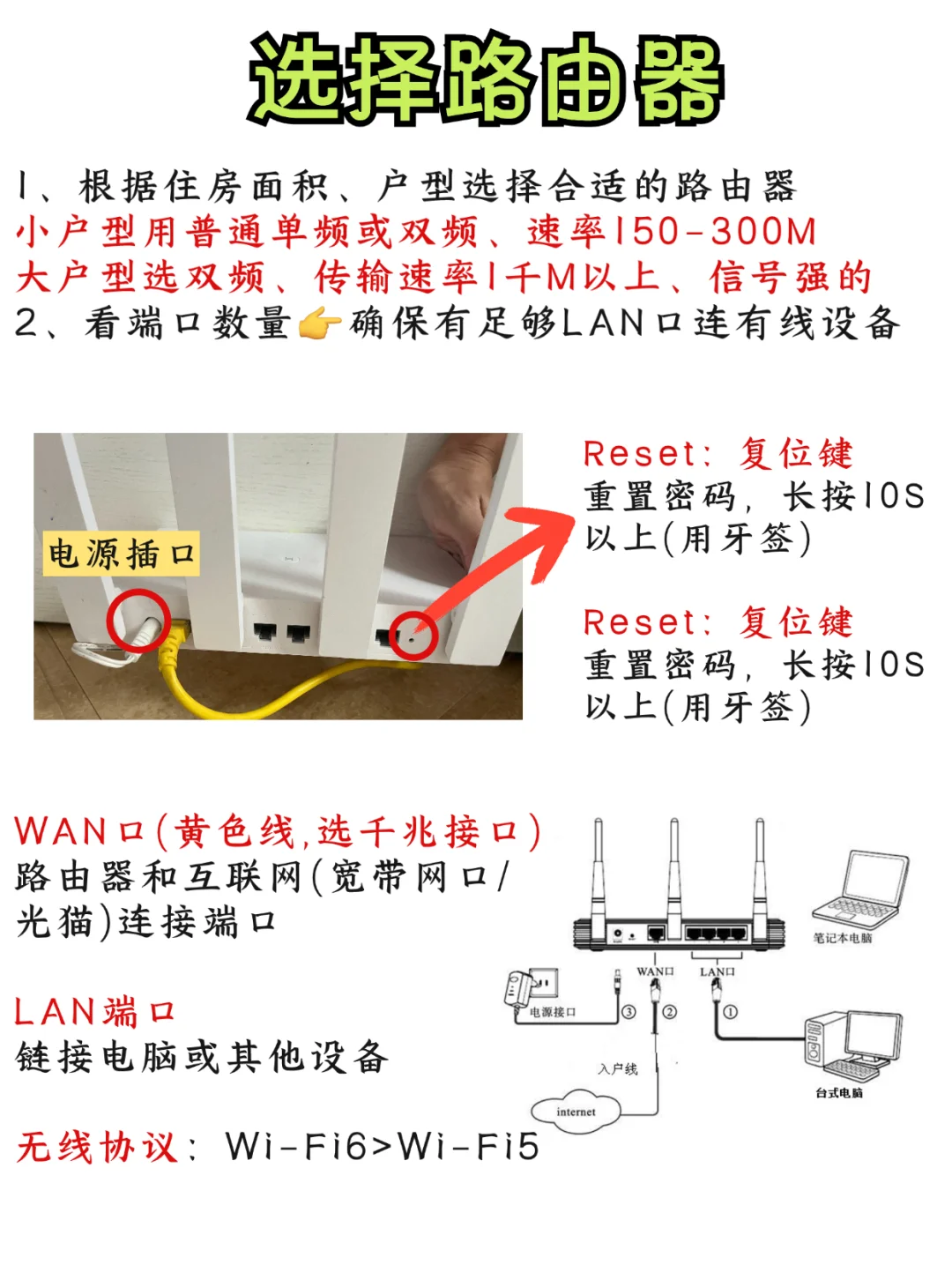 选择路由器

1、根据住房面积、户型选择合适的路由器
小户型用普通单频或双频、速率150-300M
大户型选双频、传输速率1千M以上、信号强的
2、看端口数量👉确保有足够LAN口连有线设备

电源插口

Reset：复位键
重置密码，长按10S以上(用牙签)

Reset：复位键
重置密码，长按10S以上(用牙签)

WAN口(黄色线，选千兆接口)
路由器和互联网(宽带网口/光猫)连接端口

LAN端口
链接电脑或其他设备

无线协议：Wi-Fi6>Wi-Fi5

笔记本电脑
WAN口
LAN口
电源接口
③
②
①
入户线
internet
台式电脑