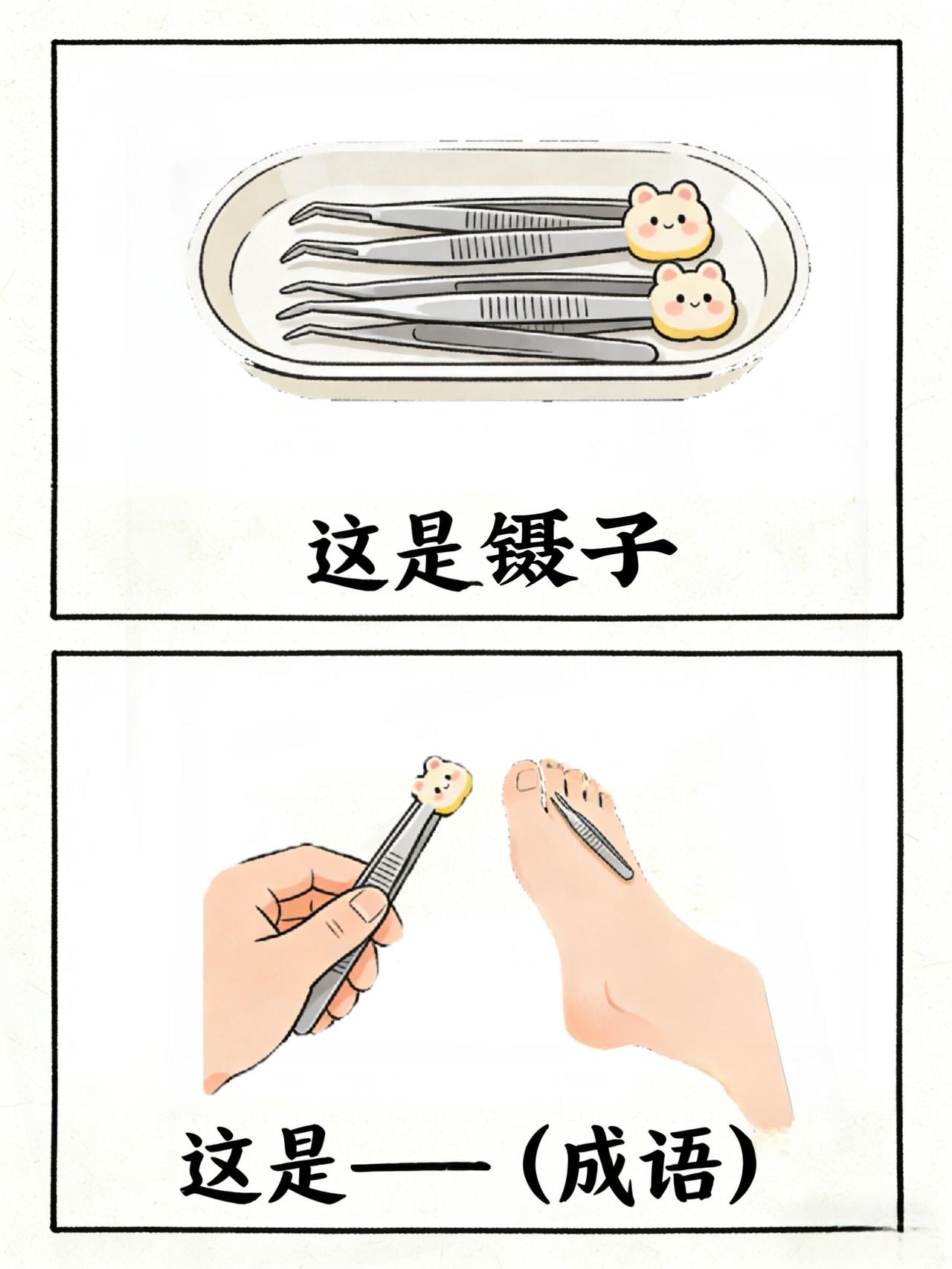 这是镊子

这是——（成语）