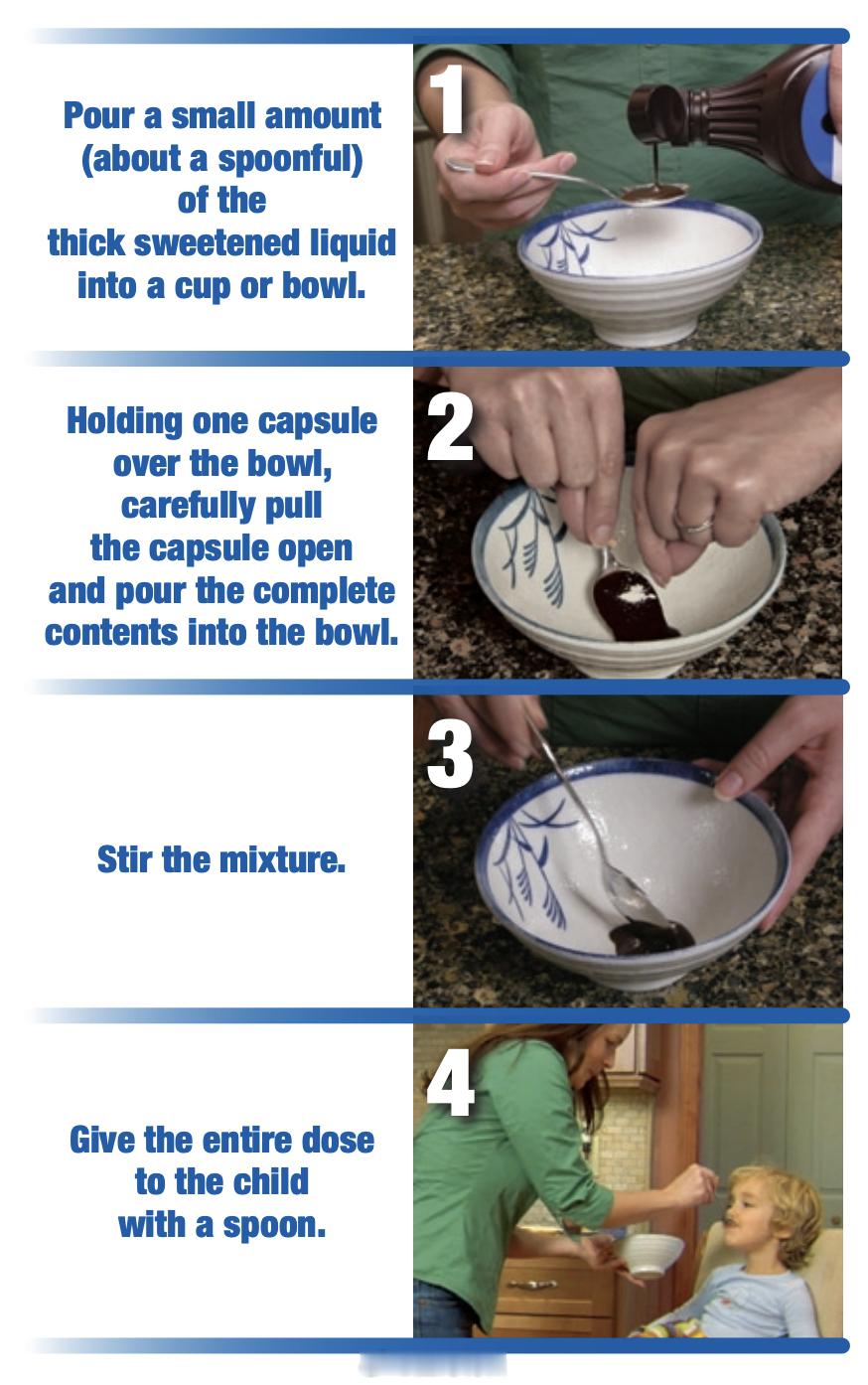 Pour a small amount (about a spoonful) of the thick sweetened liquid into a cup or bowl.

1

Holding one capsule over the bowl, carefully pull the capsule open and pour the complete contents into the bowl.

2

Stir the mixture.

3

Give the entire dose to the child with a spoon.

4