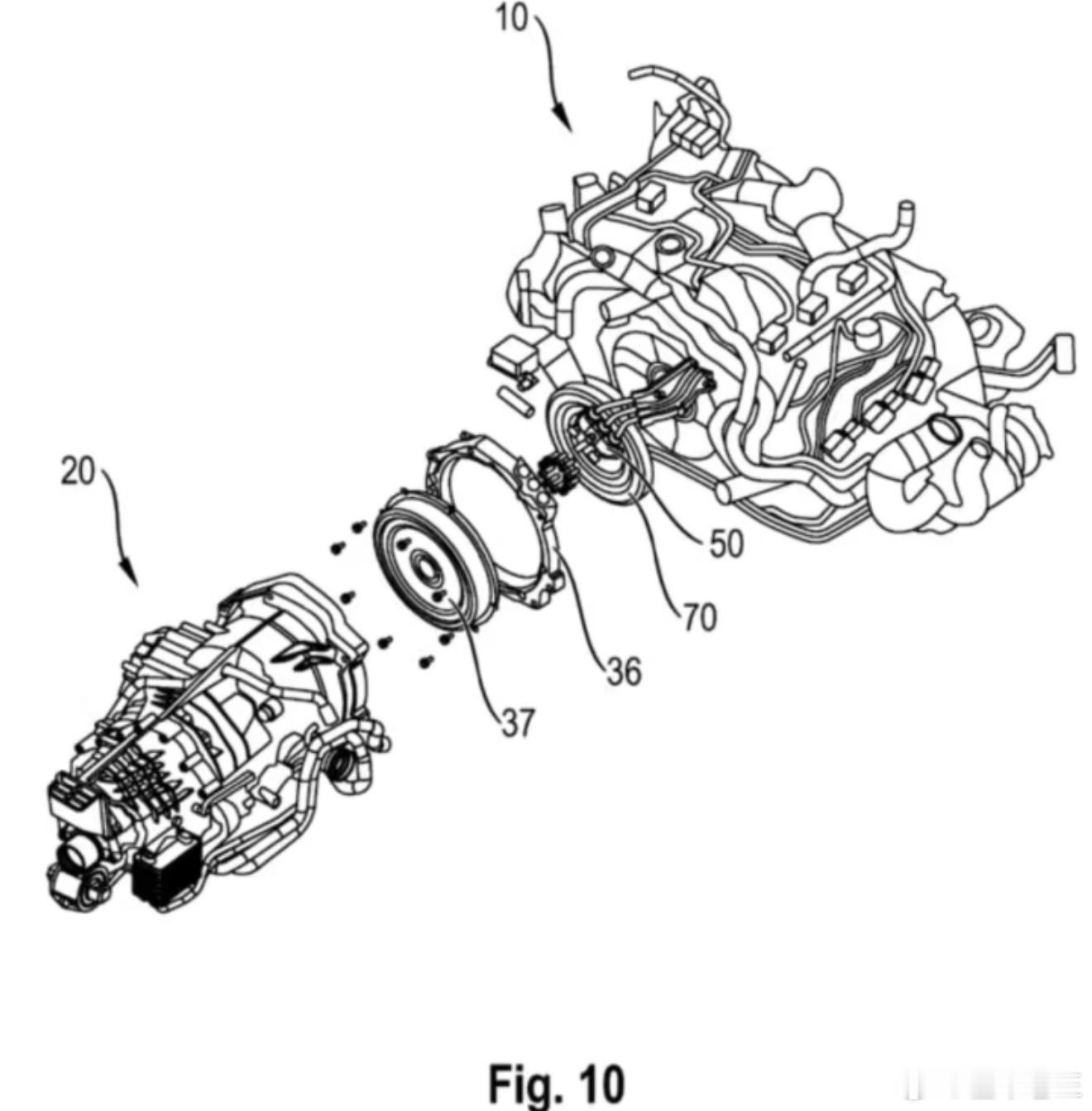 10

20

50

70

36

37

Fig. 10