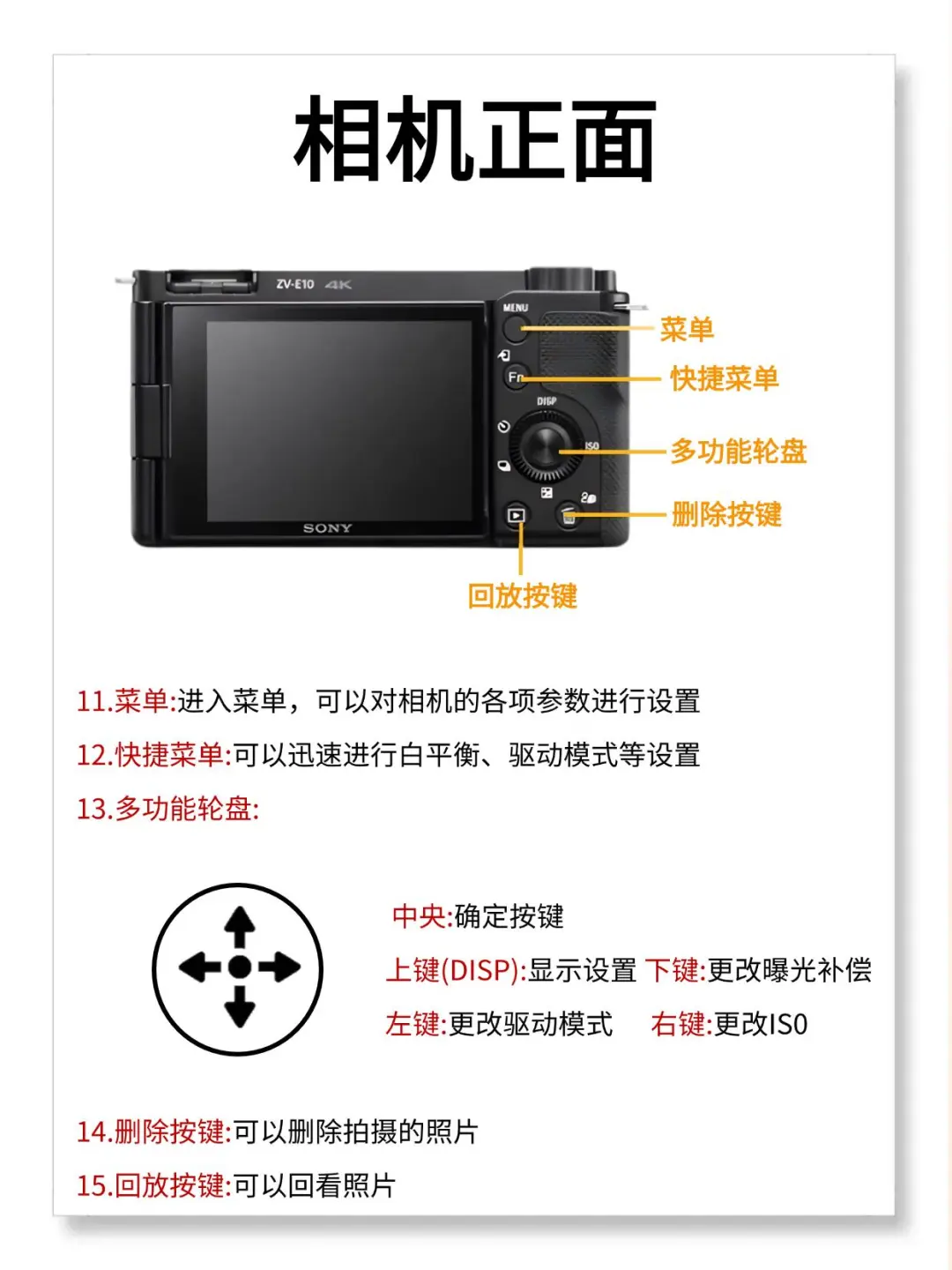 相机正面

ZV-E10 4K

MENU

Fn

DISP

ISO

SONY

菜单

快捷菜单

多功能轮盘

删除按键

回放按键

11.菜单:进入菜单，可以对相机的各项参数进行设置

12.快捷菜单:可以迅速进行白平衡、驱动模式等设置

13.多功能轮盘:

中央:确定按键

上键(DISP):显示设置 下键:更改曝光补偿

左键:更改驱动模式 右键:更改ISO

14.删除按键:可以删除拍摄的照片

15.回放按键:可以回看照片