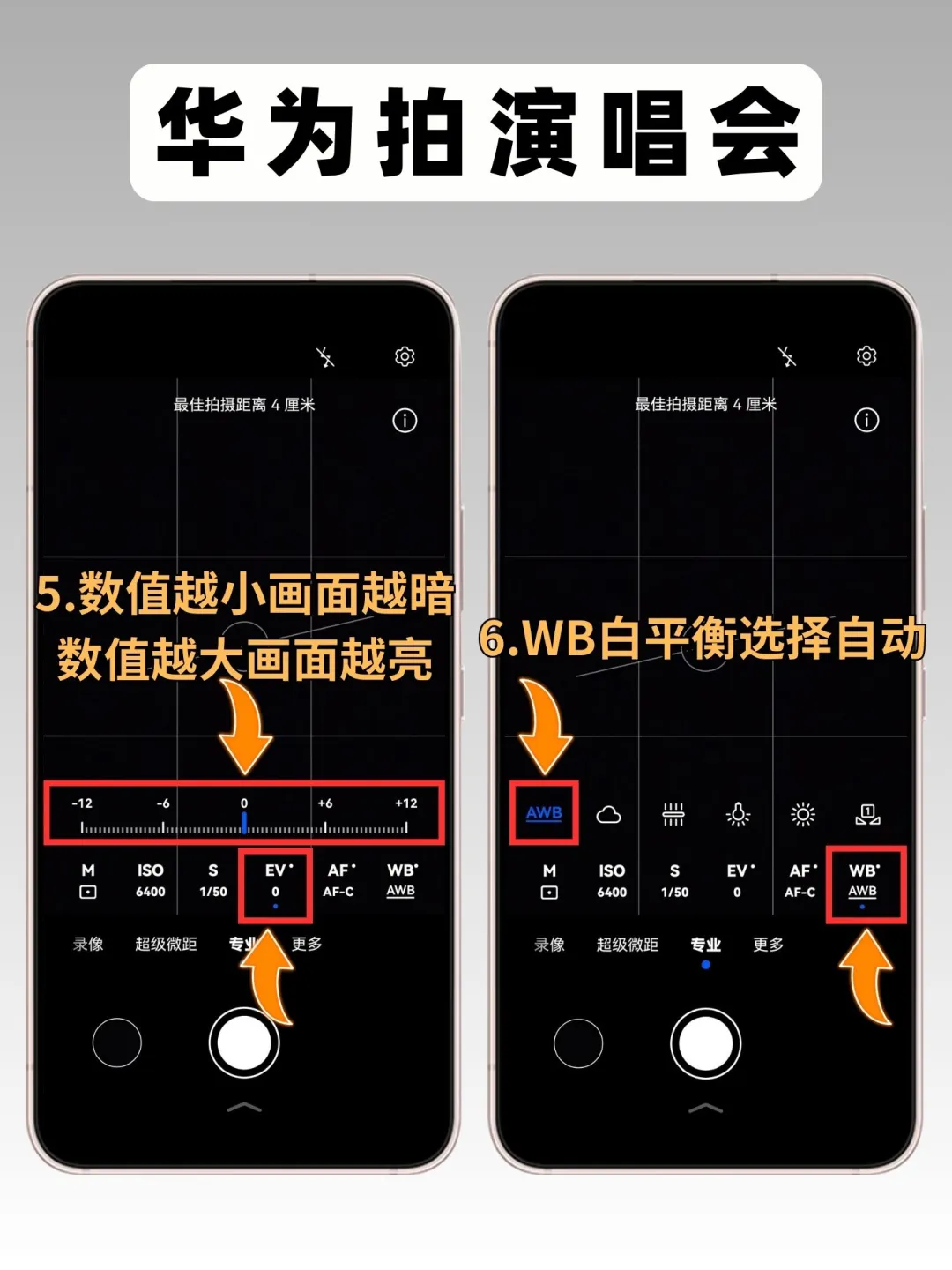 华为拍演唱会

最佳拍摄距离 4 厘米

5.数值越小画面越暗
数值越大画面越亮

-12 -6 0 +6 +12

M
ISO 6400
S 1/50
EV 0
AF AF-C
WB AWB

录像 超级微距 专业 更多

最佳拍摄距离 4 厘米

6.WB白平衡选择自动

AWB

M
ISO 6400
S 1/50
EV 0
AF AF-C
WB AWB

录像 超级微距 专业 更多