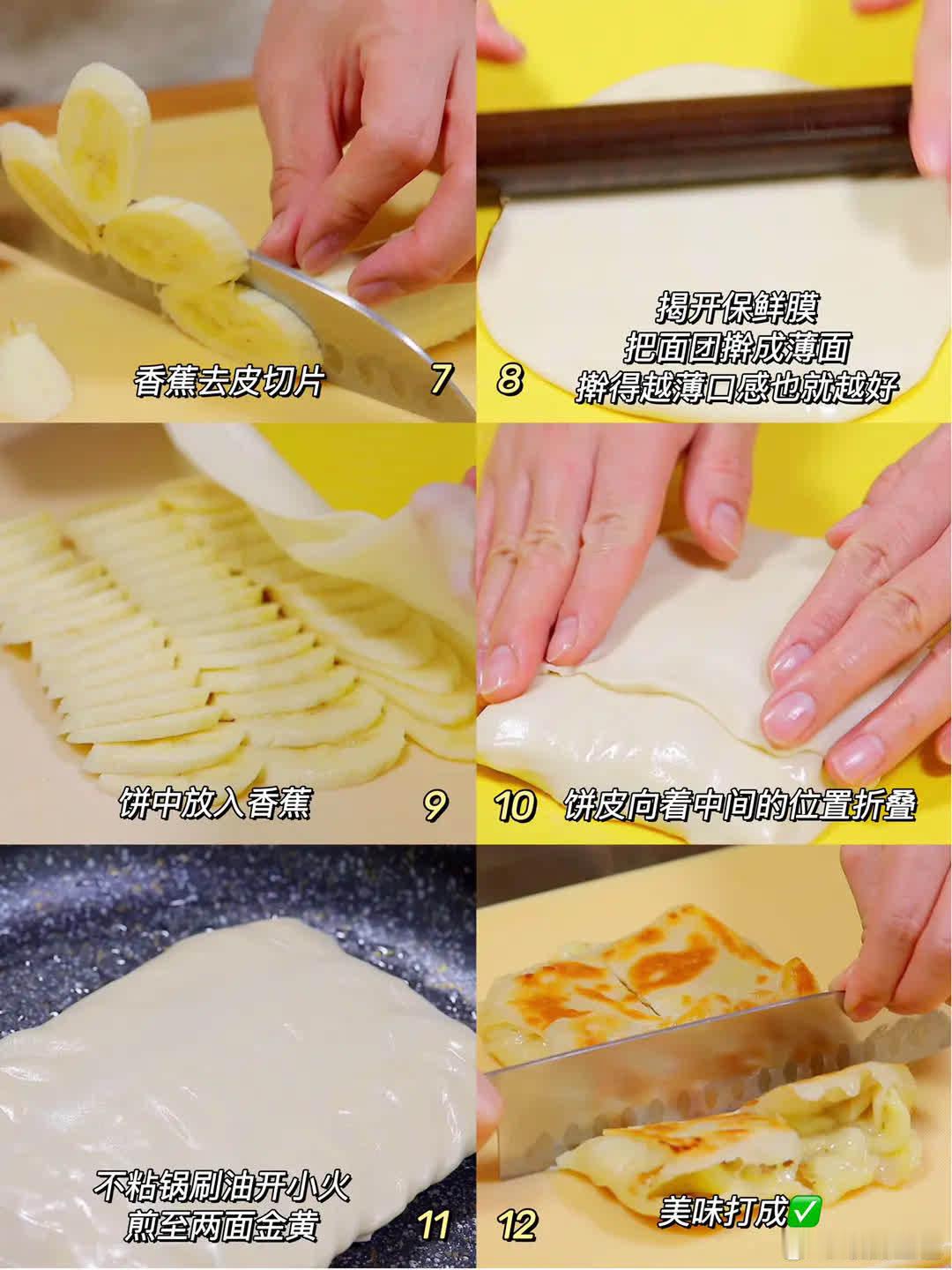 香蕉去皮切片 7

8 揭开保鲜膜
把面团擀成薄面
擀得越薄口感也就越好

饼中放入香蕉 9

10 饼皮向着中间的位置折叠

不粘锅刷油开小火
煎至两面金黄 11

12 美味打成✅