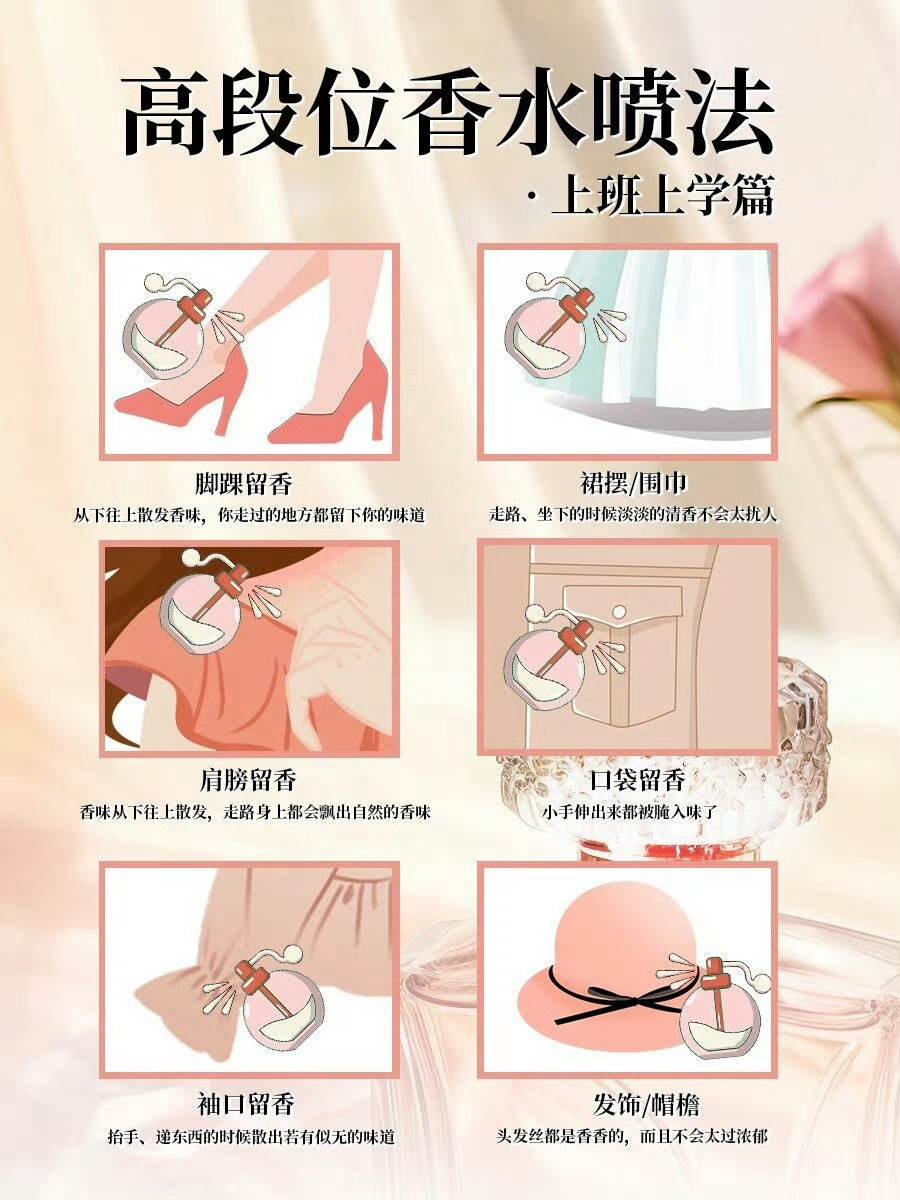 高段位香水喷法
· 上班上学篇

脚踝留香
从下往上散发香味，你走过的地方都留下你的味道

裙摆/围巾
走路、坐下的时候淡淡的清香不会太扰人

肩膀留香
香味从下往上散发，走路身上都会飘出自然的香味

口袋留香
小手伸出来都被腌入味了

袖口留香
抬手、递东西的时候散出若有似无的味道

发饰/帽檐
头发丝都是香香的，而且不会太过浓郁