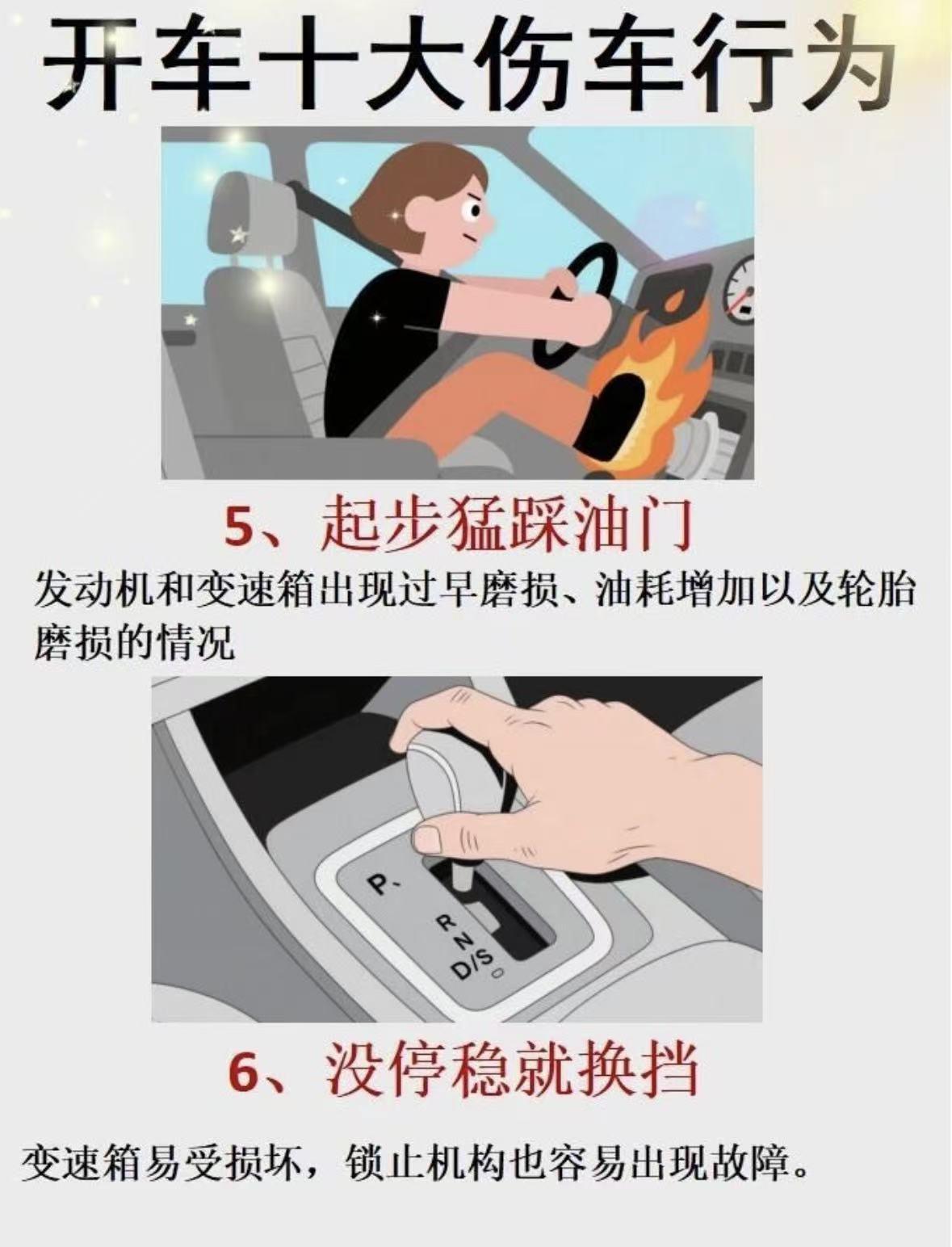 开车十大伤车行为

5、起步猛踩油门

发动机和变速箱出现过早磨损、油耗增加以及轮胎磨损的情况

P
R
N
D/S

6、没停稳就换挡

变速箱易受损坏，锁止机构也容易出现故障。