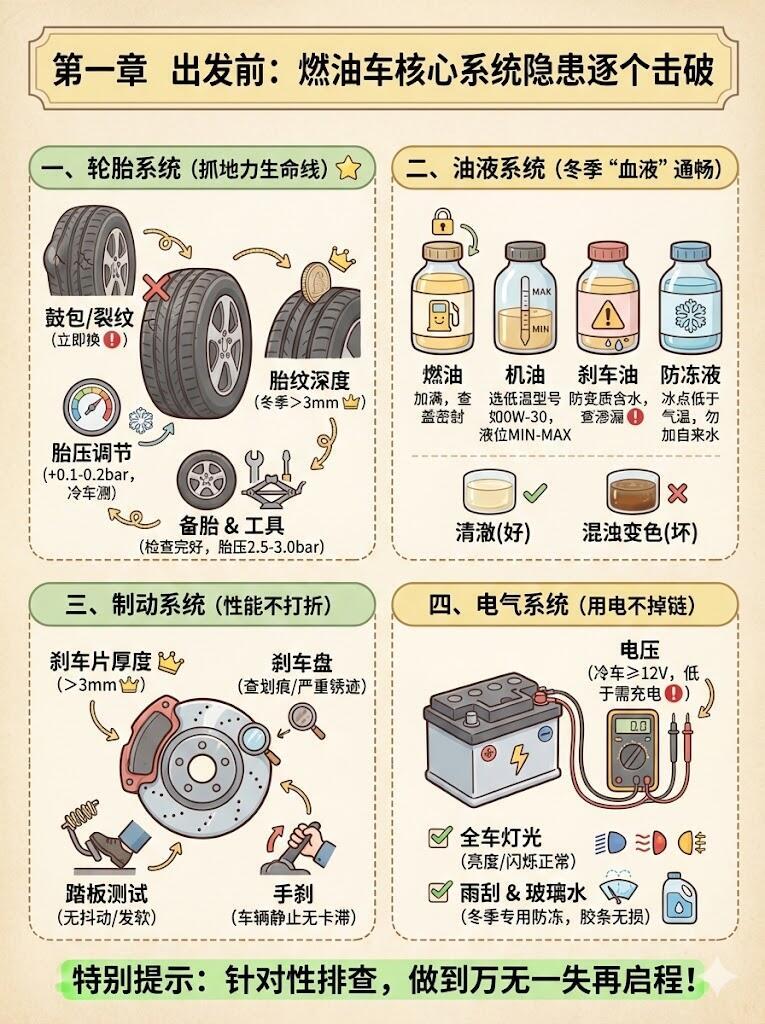 第一章 出发前：燃油车核心系统隐患逐个击破

一、轮胎系统（抓地力生命线）

鼓包/裂纹
（立即换❗）

胎纹深度
（冬季>3mm）

胎压调节
（+0.1-0.2bar，冷车测）

备胎 & 工具
（检查完好，胎压2.5-3.0bar）

二、油液系统（冬季“血液”通畅）

MAX
MIN

燃油
加满，查盖密封

机油
选低温型号如0W-30，液位MIN-MAX

刹车油
防变质含水，查渗漏❗

防冻液
冰点低于气温，勿加自来水

清澈(好)

混浊变色(坏)

三、制动系统（性能不打折）

刹车片厚度
（>3mm）

刹车盘
（查划痕/严重锈迹）

踏板测试
（无抖动/发软）

手刹
（车辆静止无卡滞）

四、电气系统（用电不掉链）

电压
（冷车≥12V，低于需充电❗）

全车灯光
（亮度/闪烁正常）

雨刮 & 玻璃水
（冬季专用防冻，胶条无损）

特别提示：针对性排查，做到万无一失再启程！