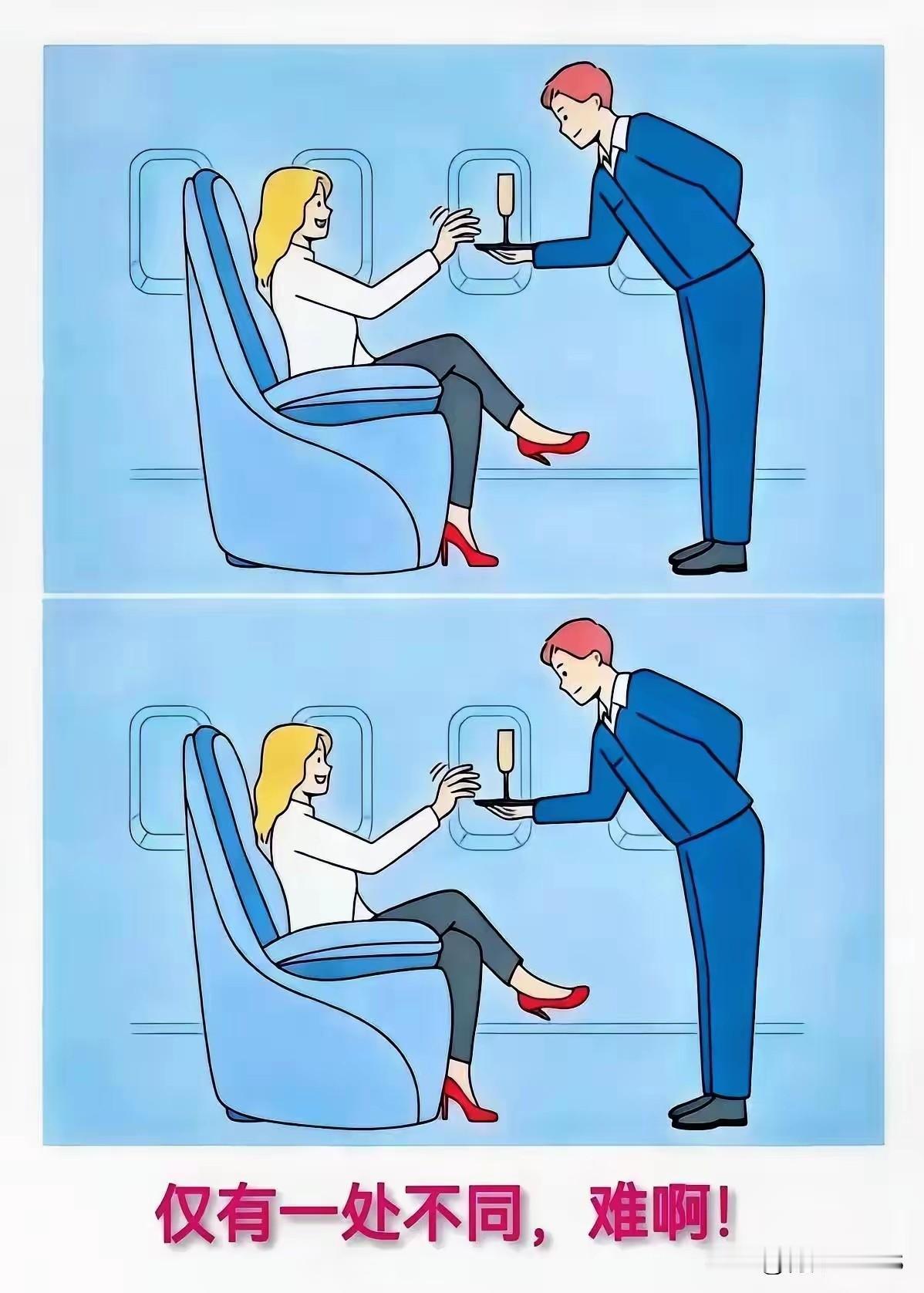 仅有一处不同，难啊！