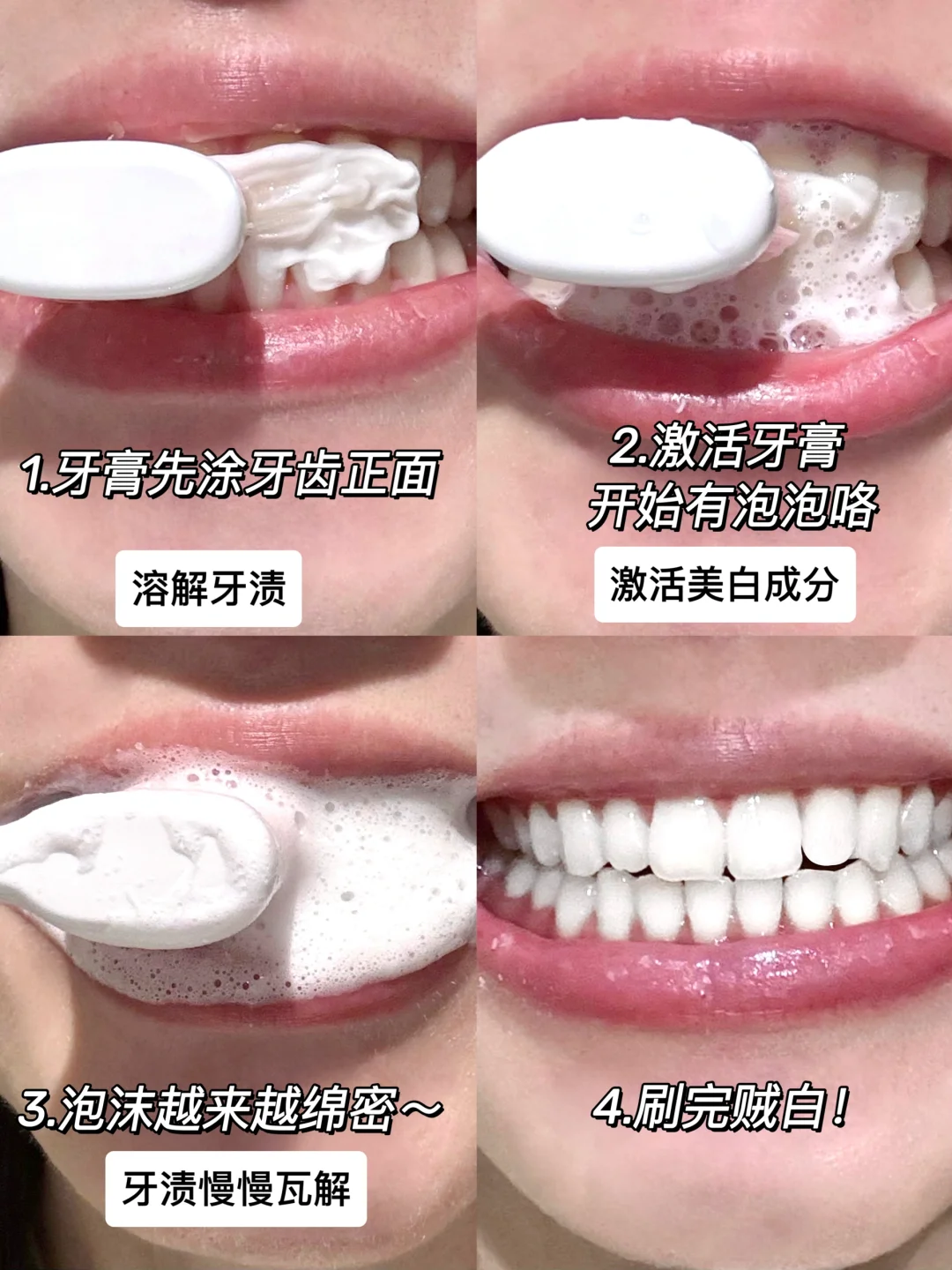 1.牙膏先涂牙齿正面

溶解牙渍

2.激活牙膏
开始有泡泡咯

激活美白成分

3.泡沫越来越绵密～

牙渍慢慢瓦解

4.刷完贼白！