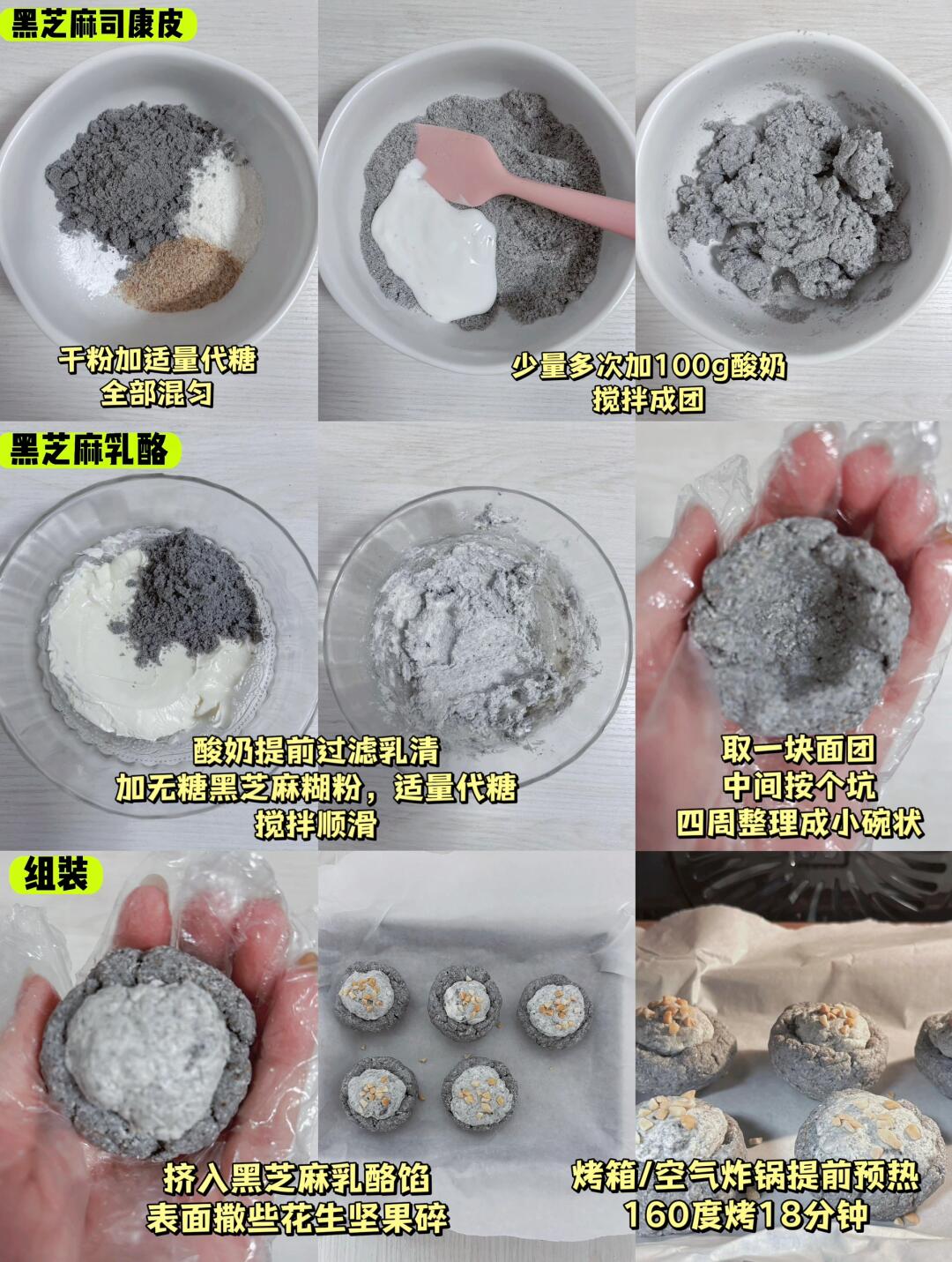 黑芝麻司康皮

干粉加适量代糖
全部混匀

少量多次加100g酸奶
搅拌成团

黑芝麻乳酪

酸奶提前过滤乳清
加无糖黑芝麻糊粉，适量代糖
搅拌顺滑

取一块面团
中间按个坑
四周整理成小碗状

组装

挤入黑芝麻乳酪馅
表面撒些花生坚果碎

烤箱/空气炸锅提前预热
160度烤18分钟