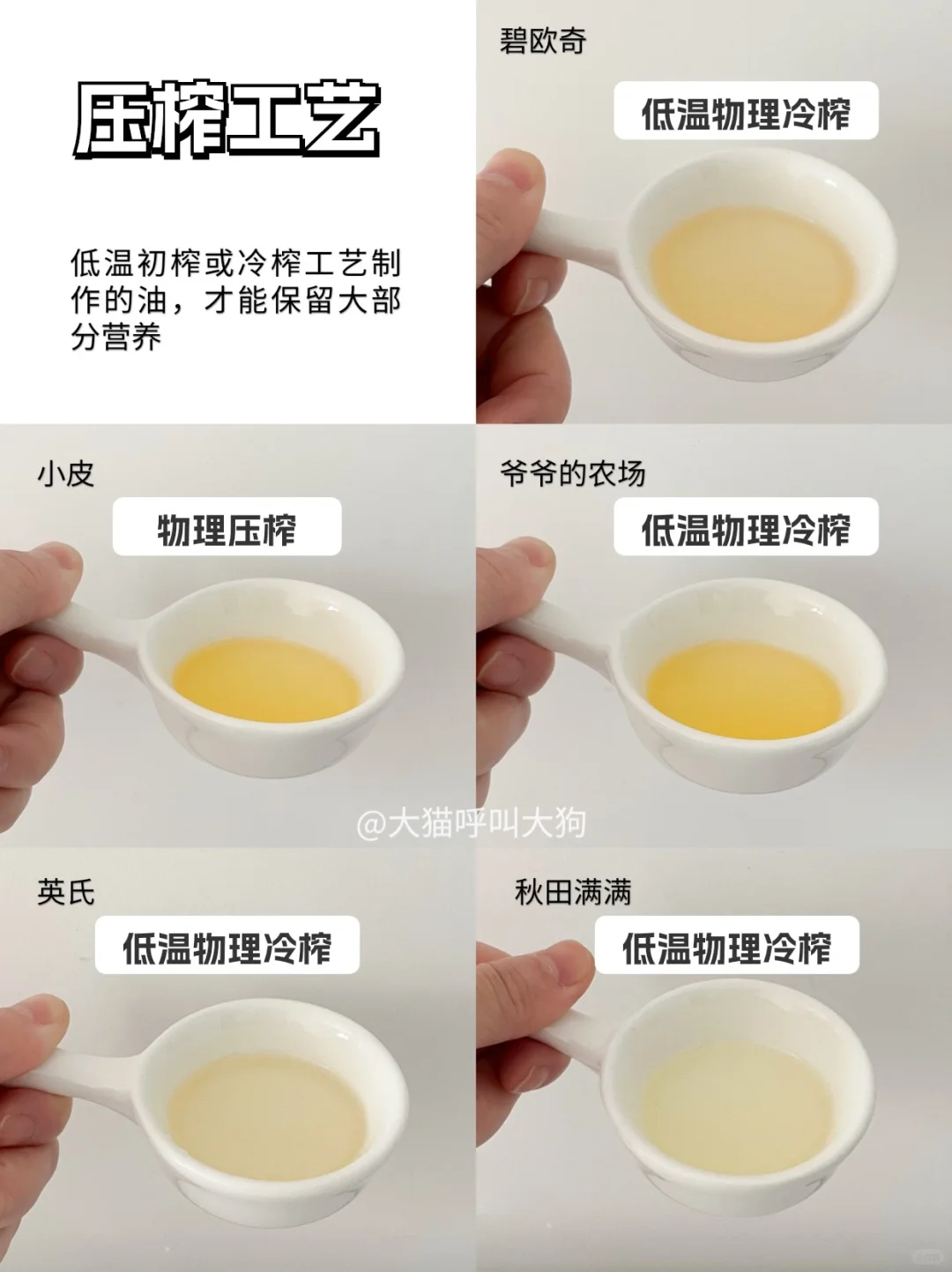 压榨工艺

低温初榨或冷榨工艺制作的油，才能保留大部分营养

碧欧奇

低温物理冷榨

小皮

物理压榨

爷爷的农场

低温物理冷榨

@大猫呼叫大狗

英氏

低温物理冷榨

秋田满满

低温物理冷榨