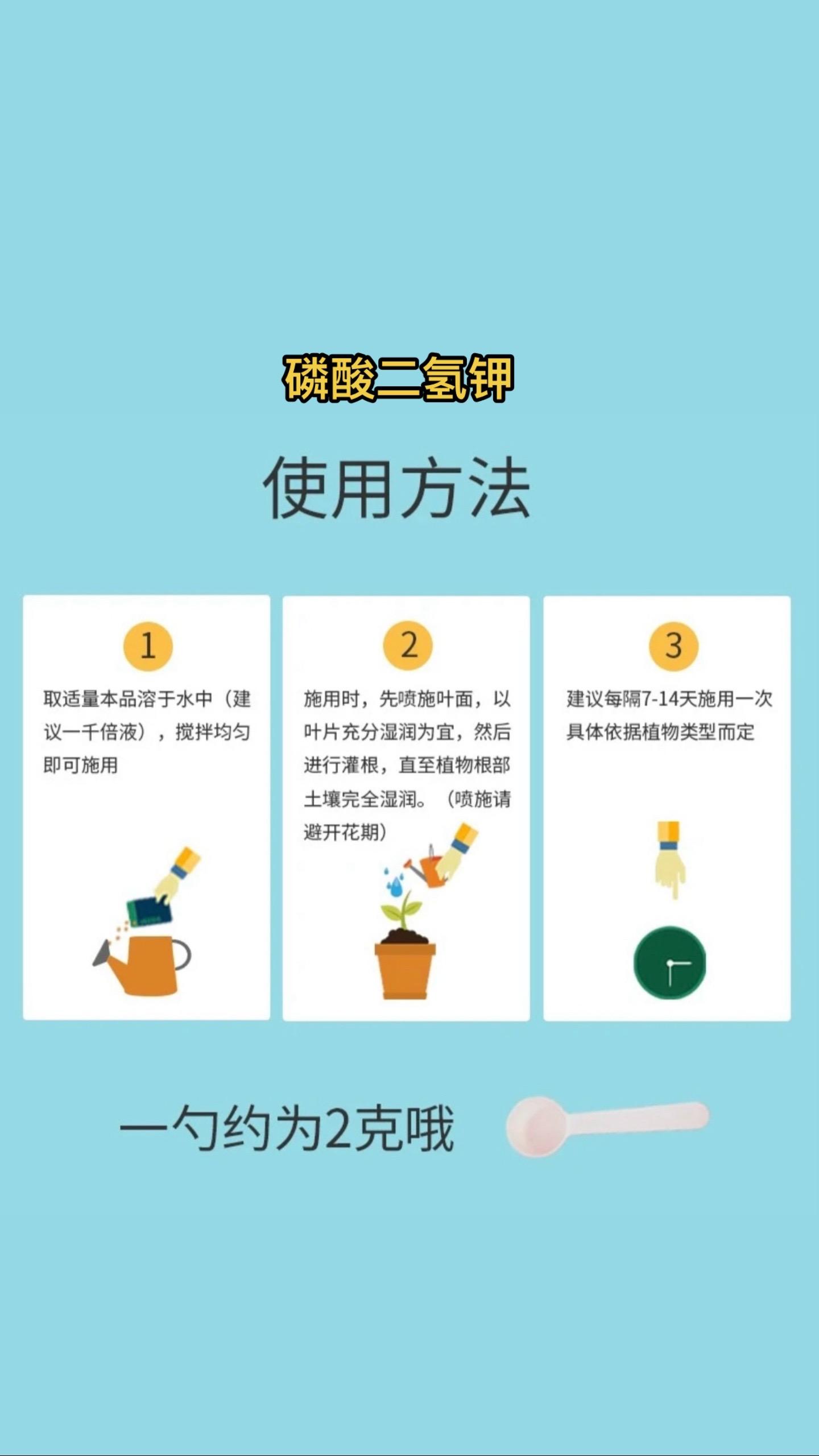 磷酸二氢钾

使用方法

1

取适量本品溶于水中（建议一千倍液），搅拌均匀即可施用

2

施用时，先喷施叶面，以叶片充分湿润为宜，然后进行灌根，直至植物根部土壤完全湿润。（喷施请避开花期）

3

建议每隔7-14天施用一次具体依据植物类型而定

一勺约为2克哦