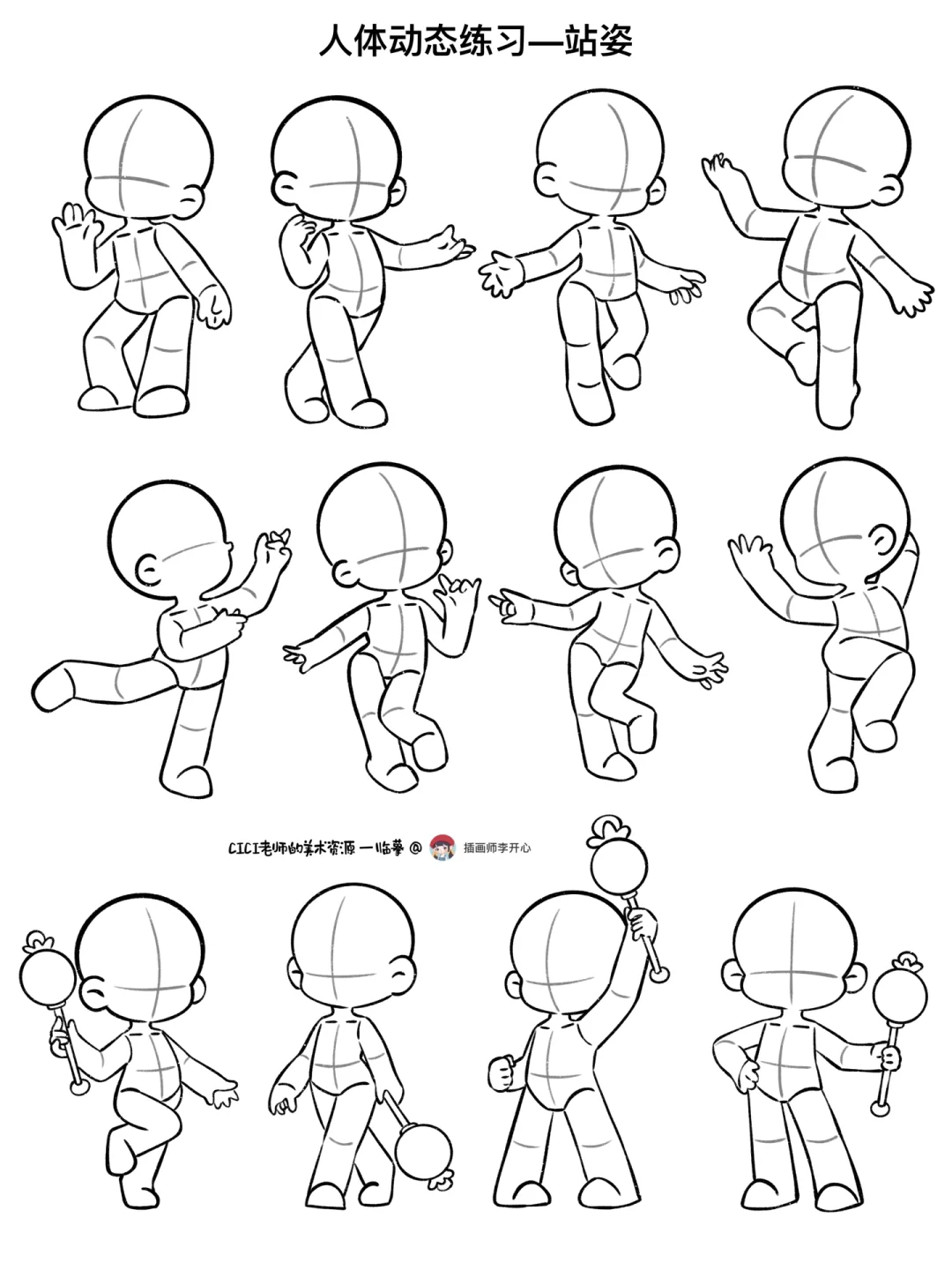 人体动态练习—站姿

CICI老师的美术资源 一临摹 @ 插画师李开心