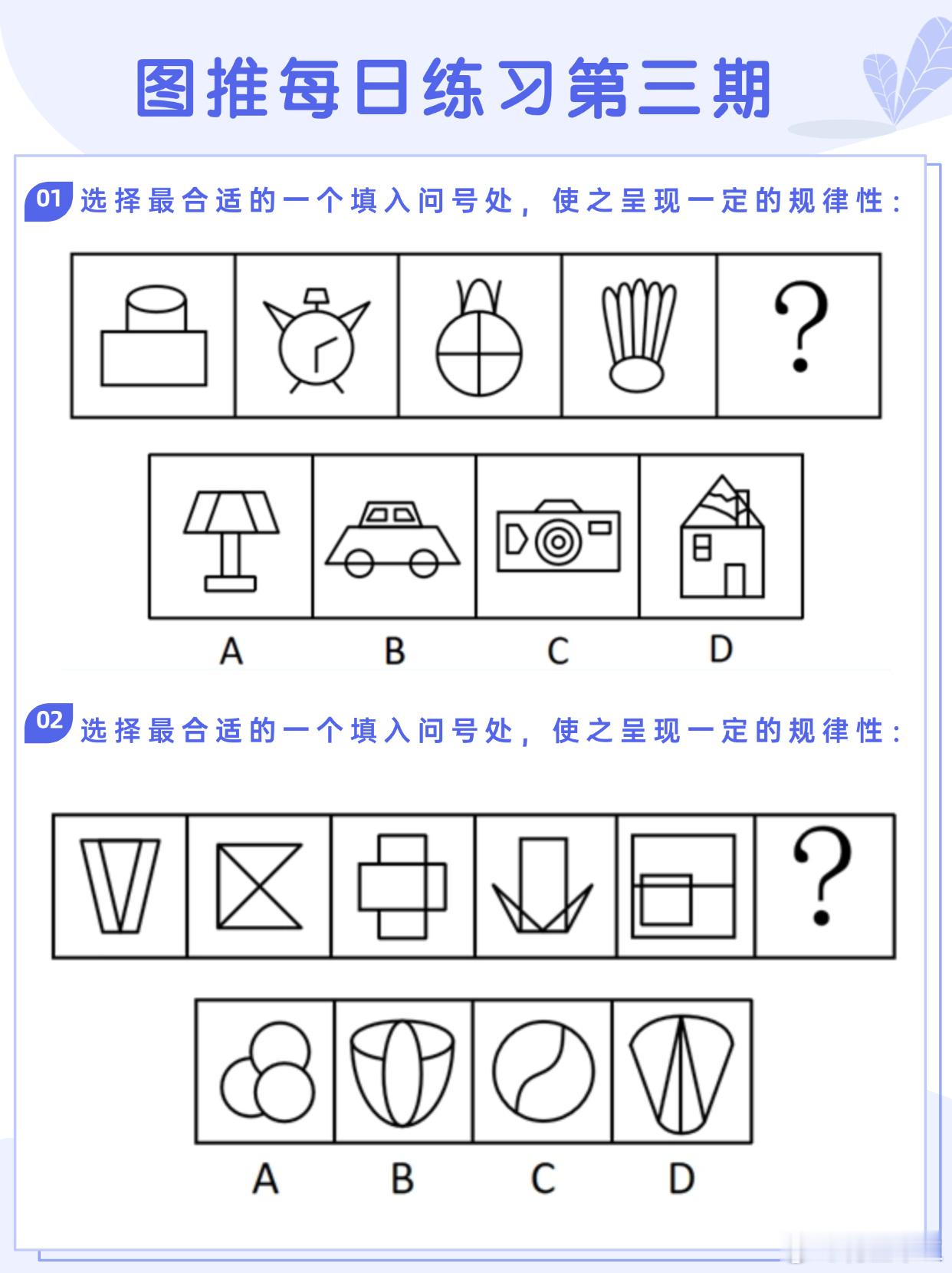 图推每日练习第三期

01 选择最合适的一个填入问号处，使之呈现一定的规律性：

?

A B C D

02 选择最合适的一个填入问号处，使之呈现一定的规律性：

?

A B C D