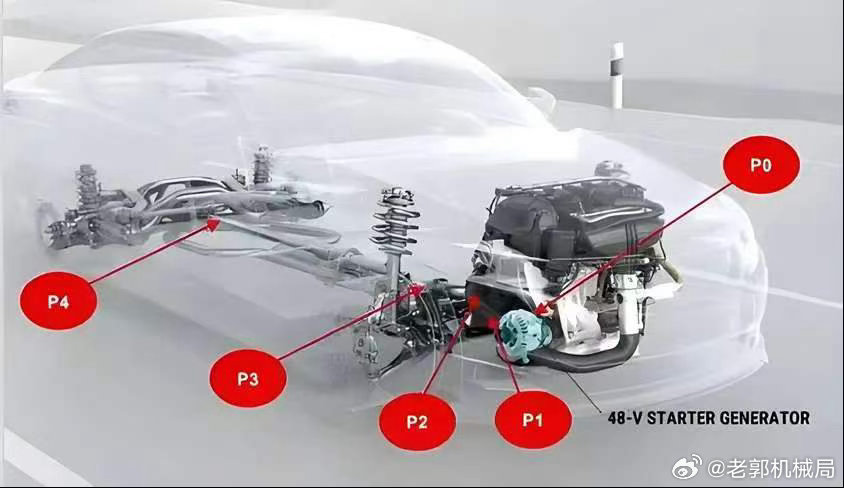 P0

P4

P3

P2

P1

48-V STARTER GENERATOR

@老郭机械局