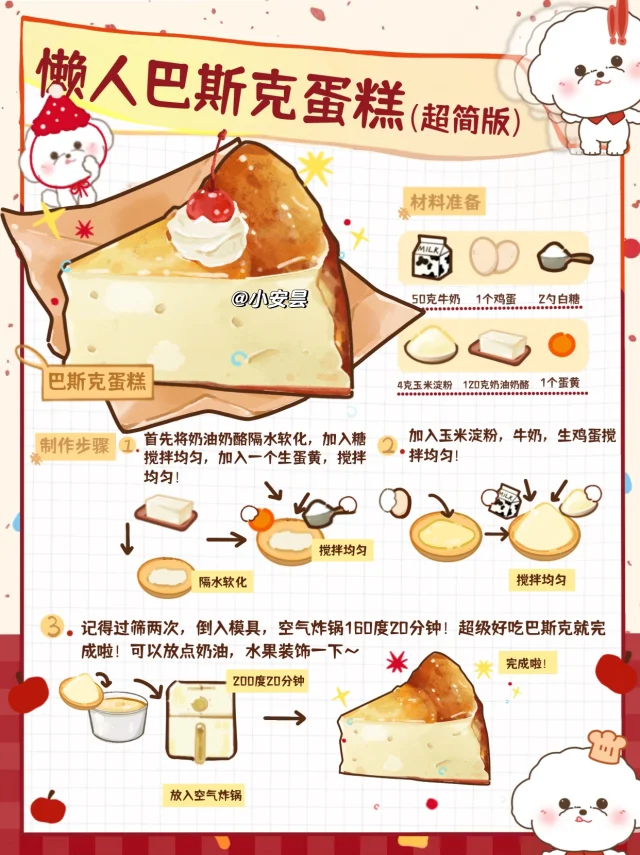 懒人巴斯克蛋糕(超简版)

@小安昙

巴斯克蛋糕

材料准备

MILK

50克牛奶　1个鸡蛋　2勺白糖

4克玉米淀粉　120克奶油奶酪　1个蛋黄

制作步骤

1. 首先将奶油奶酪隔水软化，加入糖搅拌均匀，加入一个生蛋黄，搅拌均匀！

隔水软化

搅拌均匀

2. 加入玉米淀粉，牛奶，生鸡蛋搅拌均匀！

MILK

搅拌均匀

3. 记得过筛两次，倒入模具，空气炸锅160度20分钟！超级好吃巴斯克就完成啦！可以放点奶油，水果装饰一下～

200度20分钟

放入空气炸锅

完成啦！