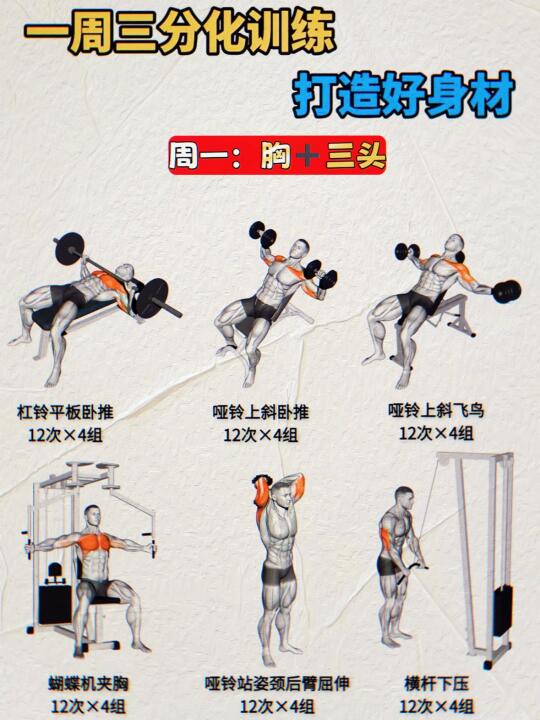 一周三分化训练

打造好身材

周一：胸＋三头

杠铃平板卧推
12次×4组

哑铃上斜卧推
12次×4组

哑铃上斜飞鸟
12次×4组

蝴蝶机夹胸
12次×4组

哑铃站姿颈后臂屈伸
12次×4组

横杆下压
12次×4组