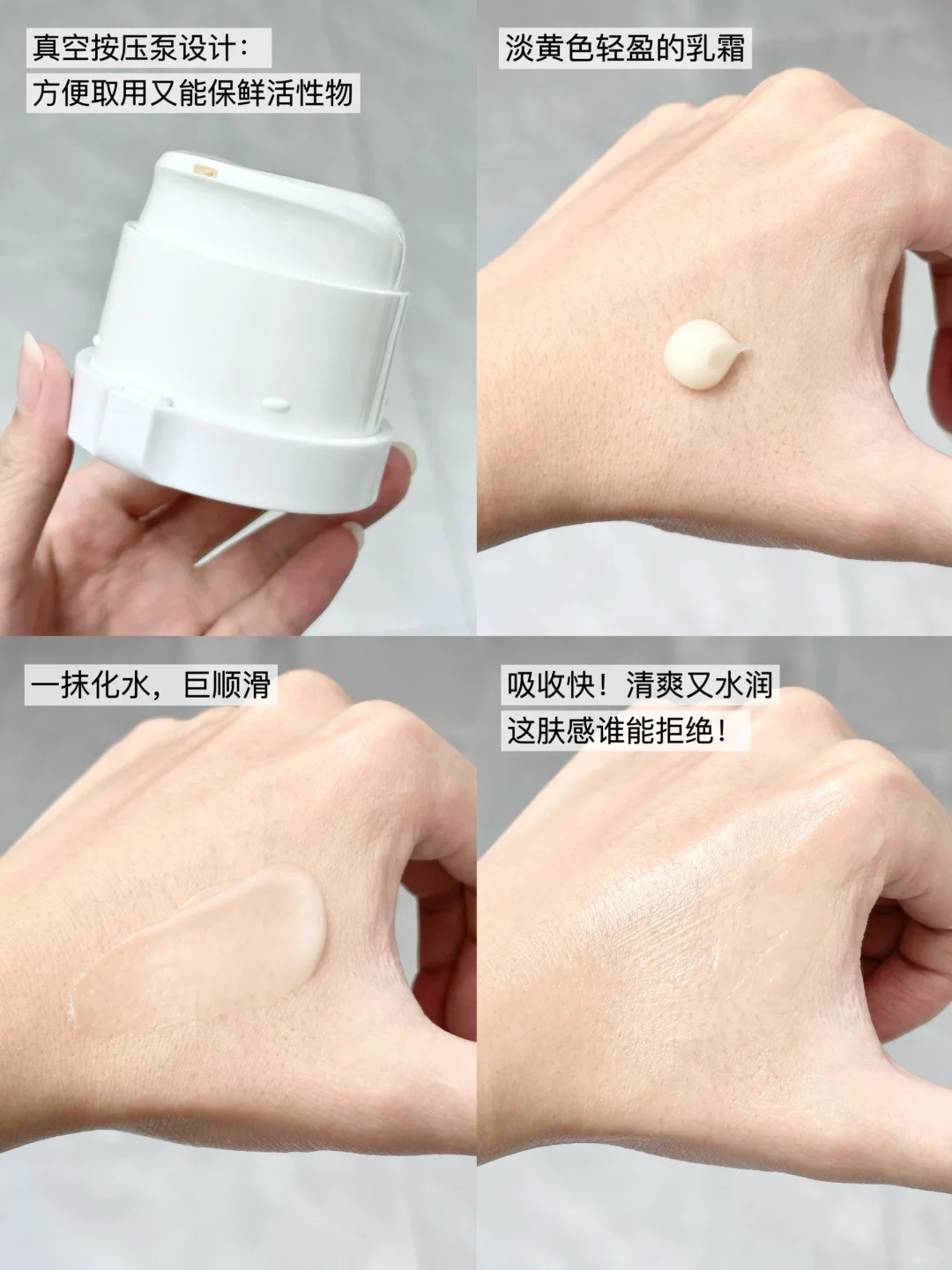 真空按压泵设计：
方便取用又能保鲜活性物

淡黄色轻盈的乳霜

一抹化水，巨顺滑

吸收快！清爽又水润
这肤感谁能拒绝！