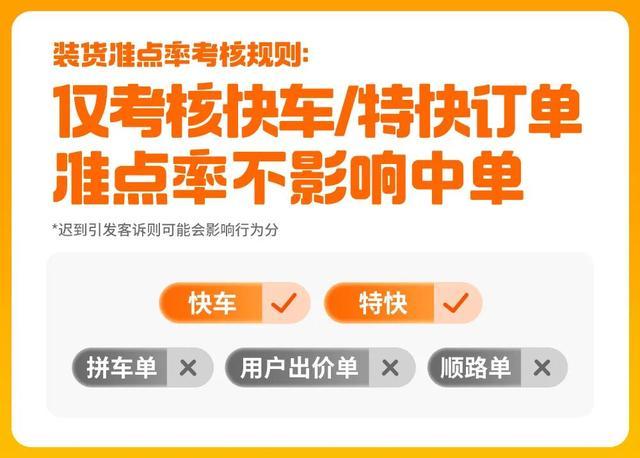 装货准点率考核规则:

仅考核快车/特快订单
准点率不影响中单

*迟到引发客诉则可能会影响行为分

快车 ✓ 特快 ✓

拼车单 × 用户出价单 × 顺路单 ×