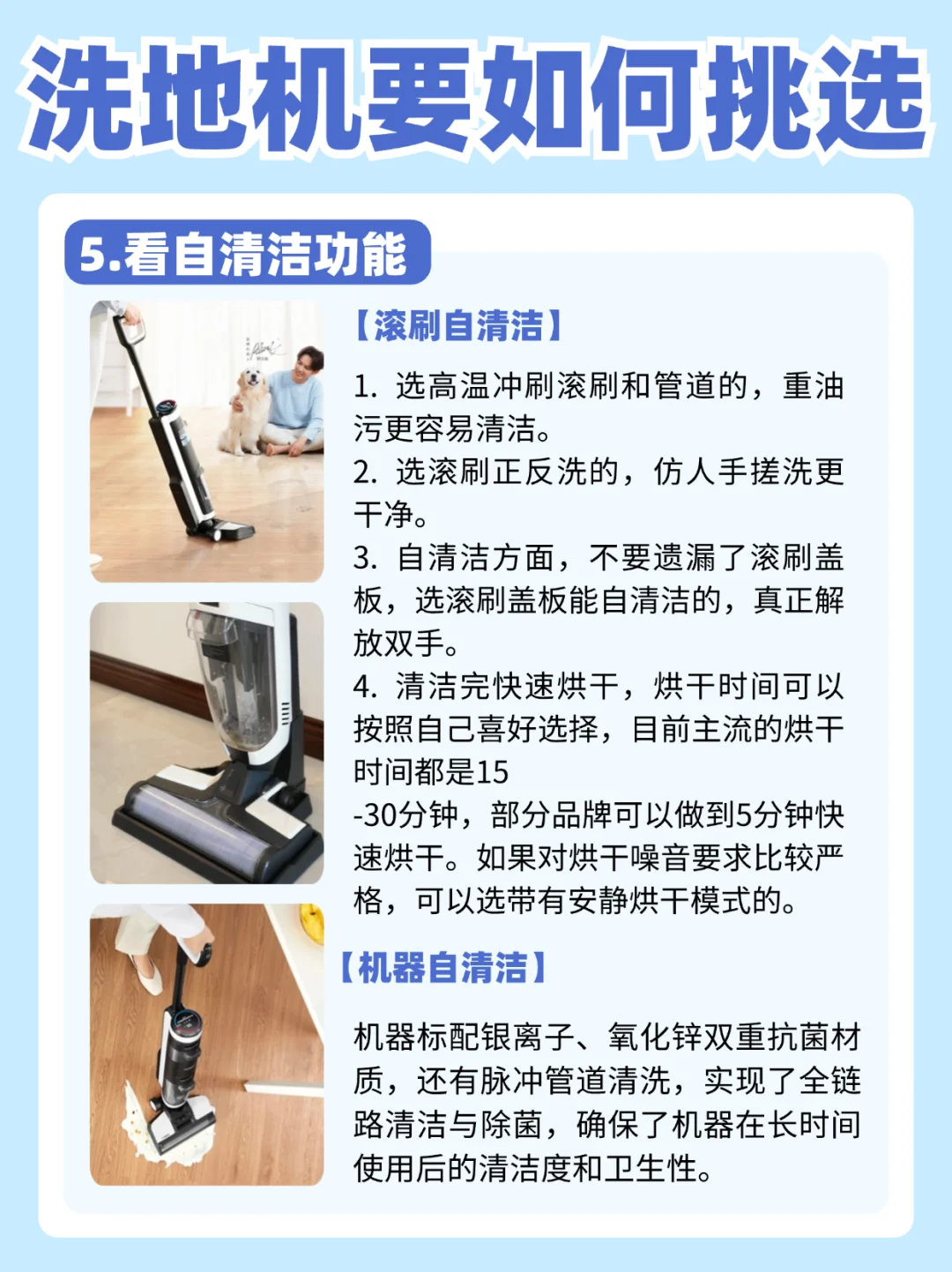 洗地机要如何挑选

5.看自清洁功能

【滚刷自清洁】

1. 选高温冲刷滚刷和管道的，重油污更容易清洁。
2. 选滚刷正反洗的，仿人手搓洗更干净。
3. 自清洁方面，不要遗漏了滚刷盖板，选滚刷盖板能自清洁的，真正解放双手。
4. 清洁完快速烘干，烘干时间可以按照自己喜好选择，目前主流的烘干时间都是15
-30分钟，部分品牌可以做到5分钟快速烘干。如果对烘干噪音要求比较严格，可以选带有安静烘干模式的。

【机器自清洁】

机器标配银离子、氧化锌双重抗菌材质，还有脉冲管道清洗，实现了全链路清洁与除菌，确保了机器在长时间使用后的清洁度和卫生性。