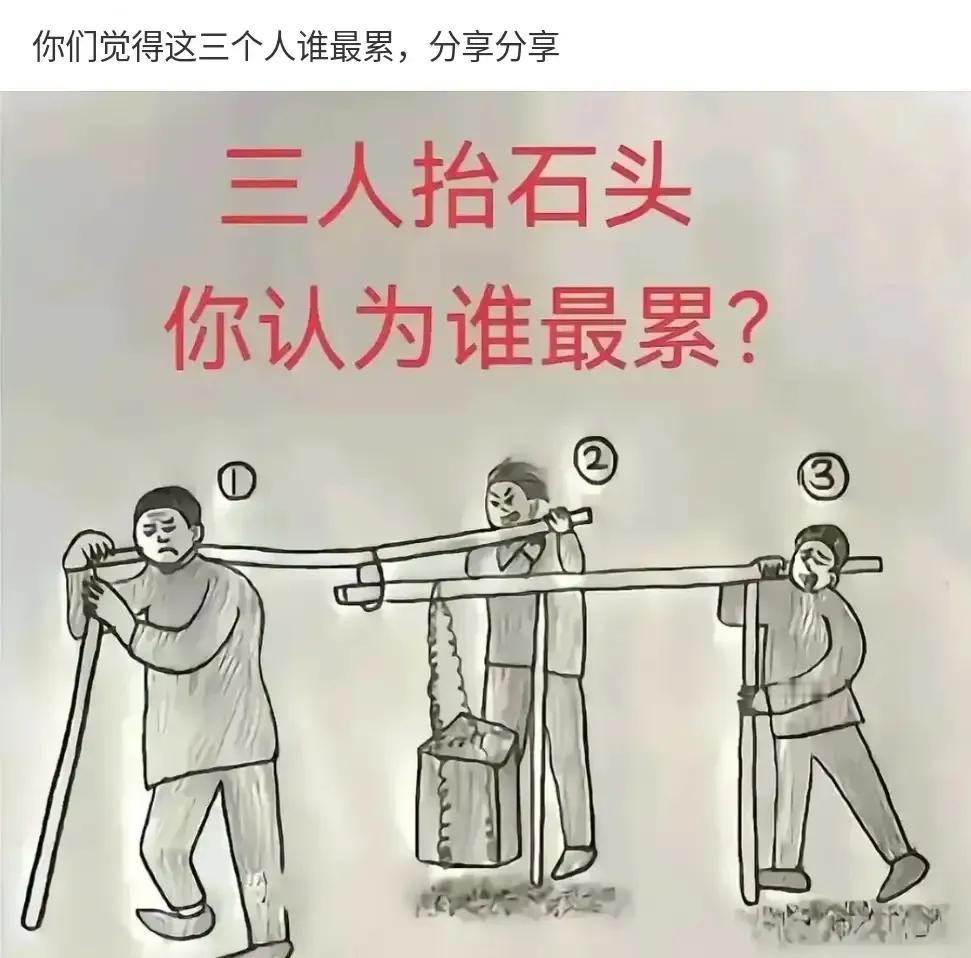 你们觉得这三个人谁最累，分享分享

三人抬石头
你认为谁最累？

①

②

③