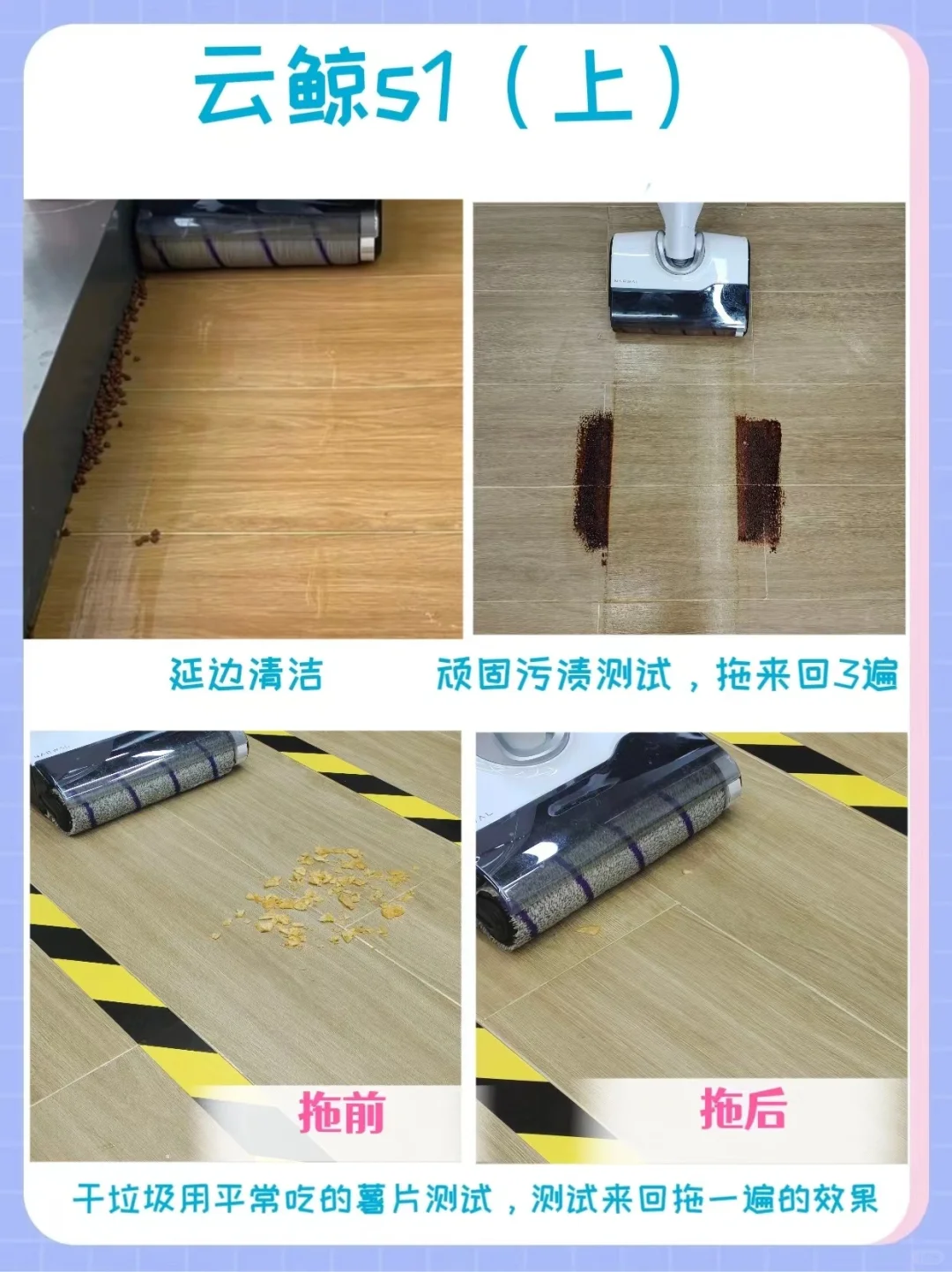 云鲸s1（上）

延边清洁

顽固污渍测试，拖来回3遍

拖前

拖后

干垃圾用平常吃的薯片测试，测试来回拖一遍的效果