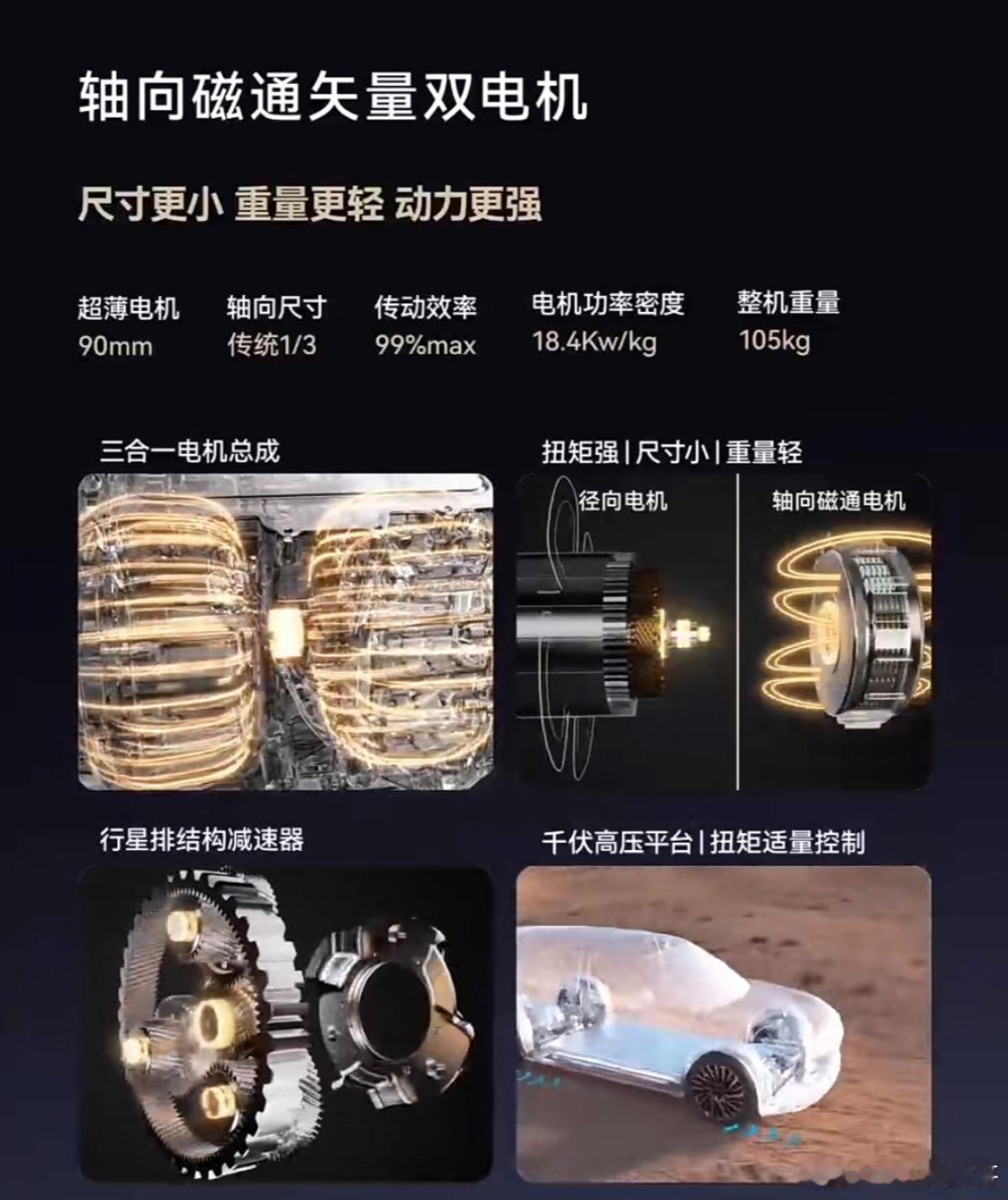 轴向磁通矢量双电机

尺寸更小 重量更轻 动力更强

超薄电机
90mm

轴向尺寸
传统1/3

传动效率
99%max

电机功率密度
18.4Kw/kg

整机重量
105kg

三合一电机总成

扭矩强 | 尺寸小 | 重量轻

径向电机

轴向磁通电机

行星排结构减速器

千伏高压平台 | 扭矩适量控制