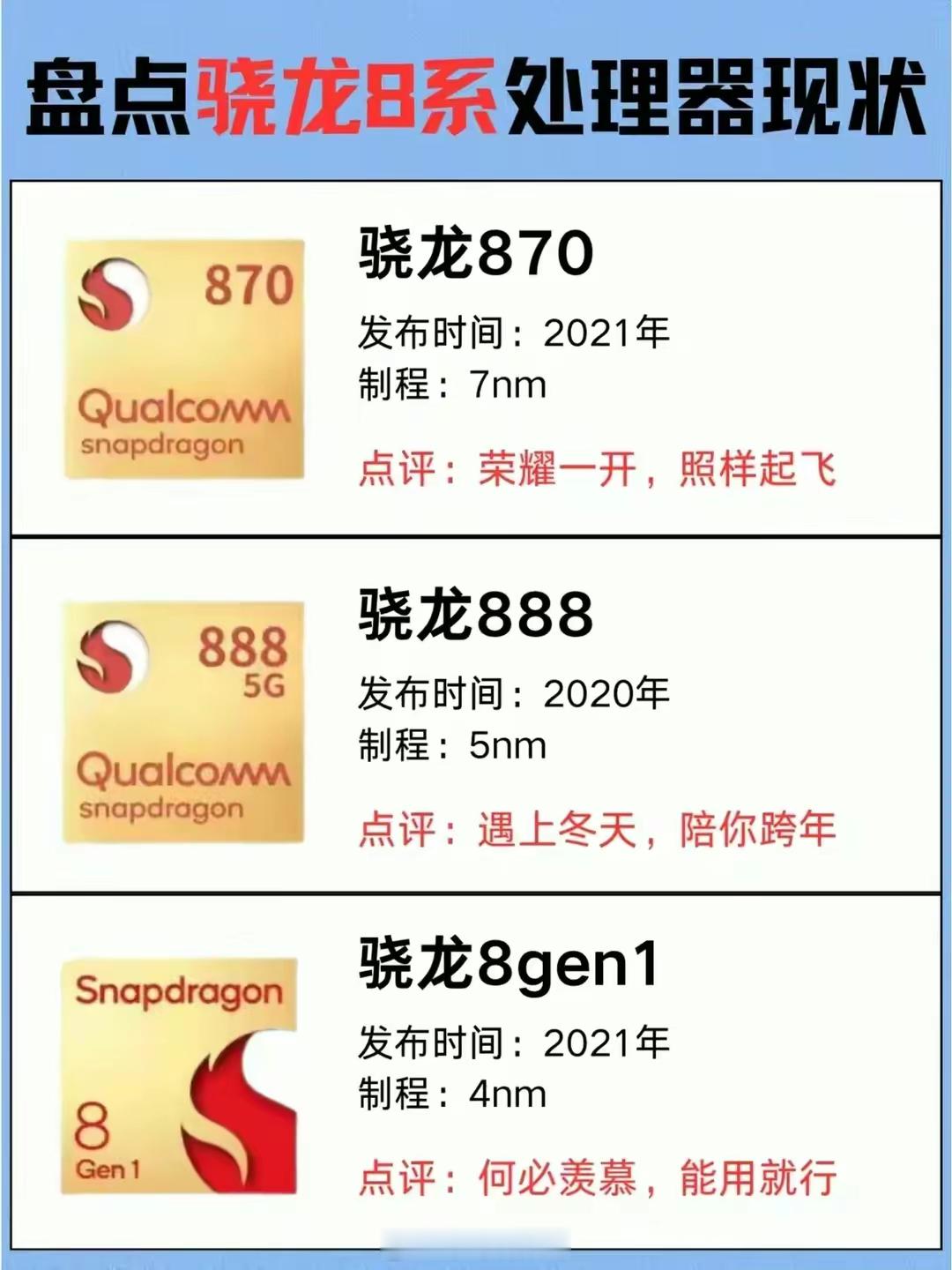 盘点骁龙8系处理器现状

870

Qualcomm
snapdragon

骁龙870

发布时间：2021年
制程：7nm

点评：荣耀一开，照样起飞

888
5G

Qualcomm
snapdragon

骁龙888

发布时间：2020年
制程：5nm

点评：遇上冬天，陪你跨年

Snapdragon
8
Gen 1

骁龙8gen1

发布时间：2021年
制程：4nm

点评：何必羡慕，能用就行