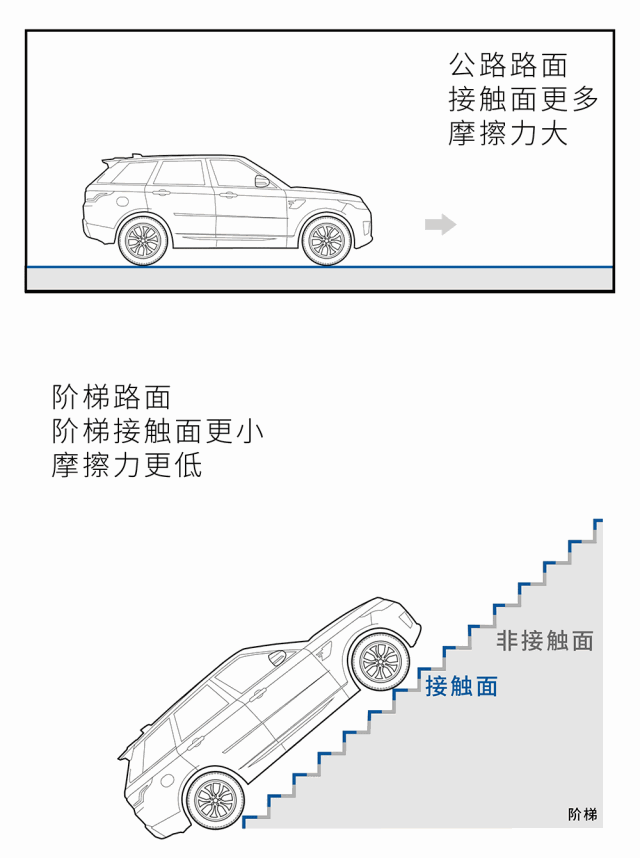 公路路面
接触面更多
摩擦力大

阶梯路面
阶梯接触面更小
摩擦力更低

非接触面
接触面
阶梯