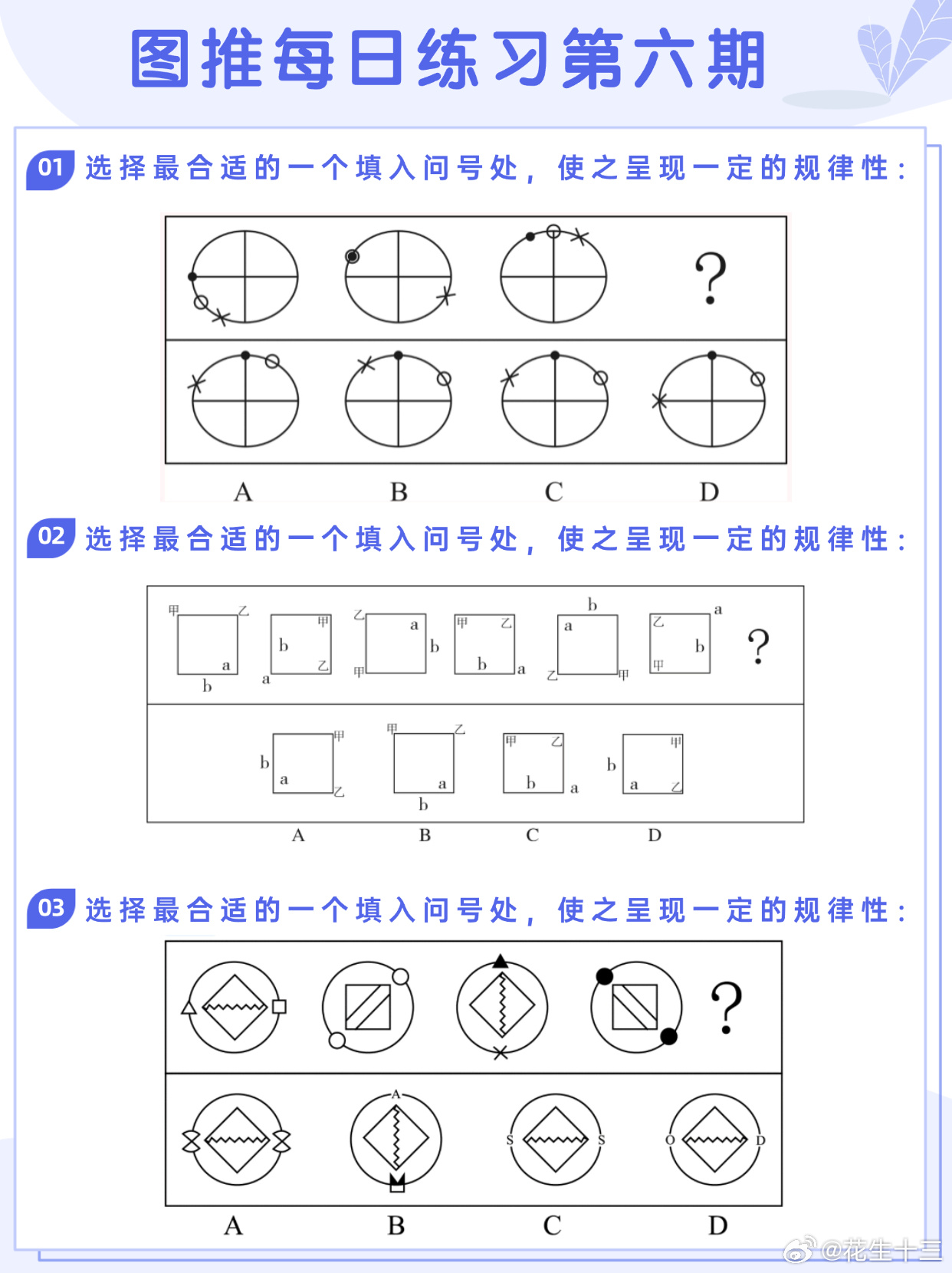 图推每日练习第六期

01 选择最合适的一个填入问号处，使之呈现一定的规律性：

?

A B C D

02 选择最合适的一个填入问号处，使之呈现一定的规律性：

甲 乙 a b

b 甲 乙 a

乙 a b 甲

甲 乙 b a

b a 乙 甲

乙 a b 甲

?

b 甲 a 乙

甲 乙 a b

甲 乙 b a

b 甲 a 乙

A B C D

03 选择最合适的一个填入问号处，使之呈现一定的规律性：

?

A

S S

O D

A B C D

@花生十三