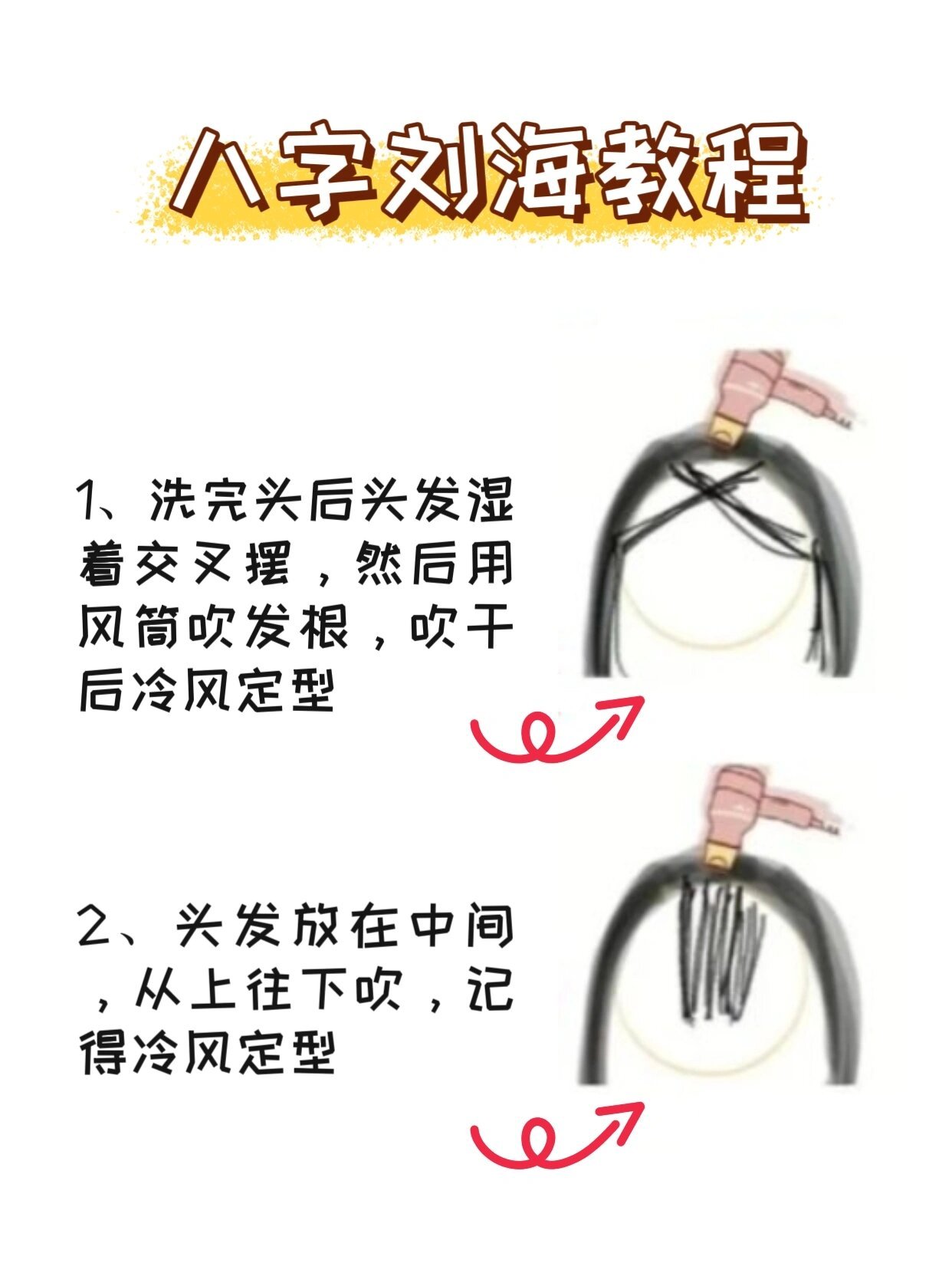 八字刘海教程

1、洗完头后头发湿着交叉摆，然后用风筒吹发根，吹干后冷风定型

2、头发放在中间，从上往下吹，记得冷风定型