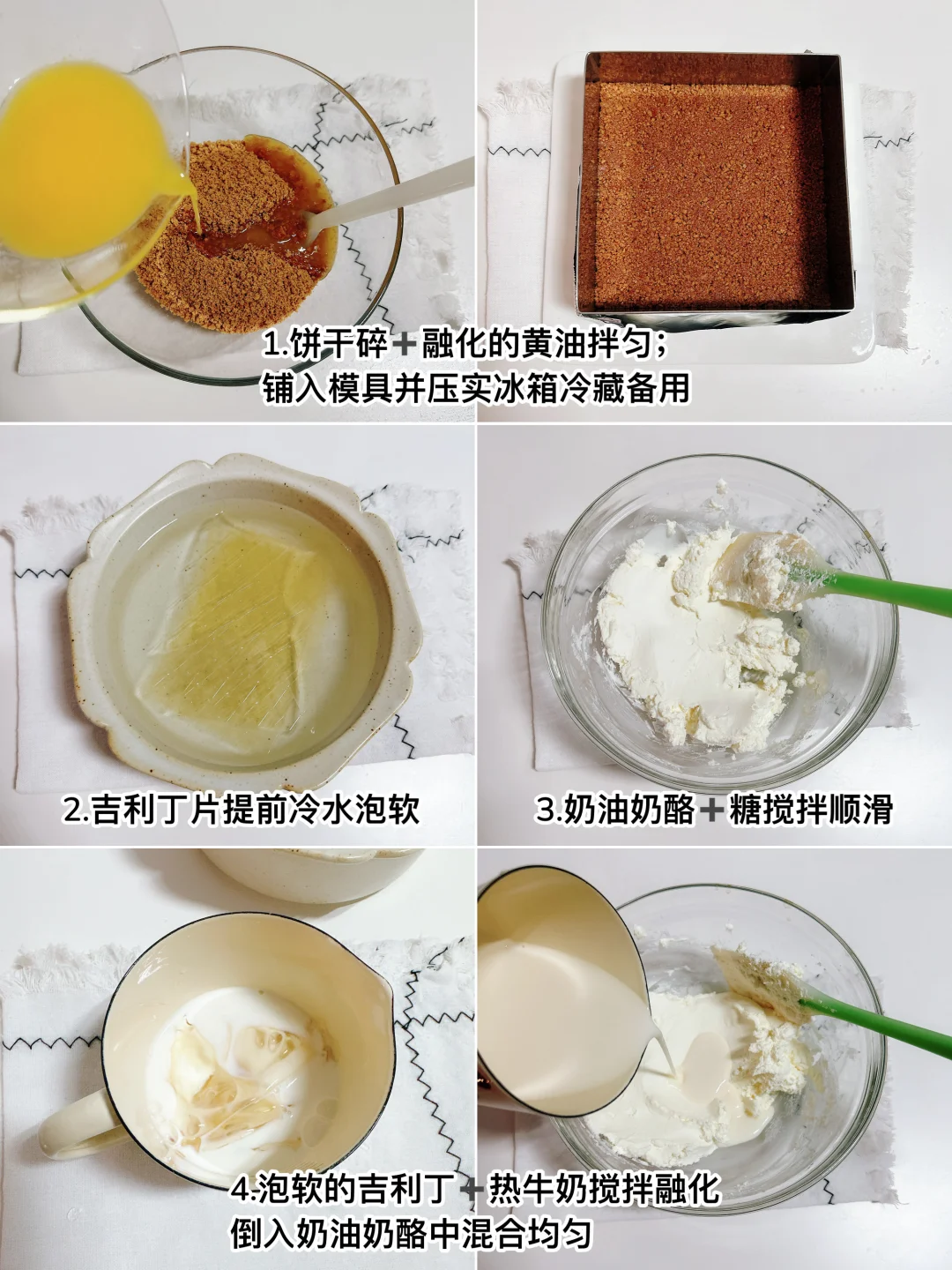 1.饼干碎＋融化的黄油拌匀；
铺入模具并压实冰箱冷藏备用

2.吉利丁片提前冷水泡软

3.奶油奶酪＋糖搅拌顺滑

4.泡软的吉利丁＋热牛奶搅拌融化
倒入奶油奶酪中混合均匀