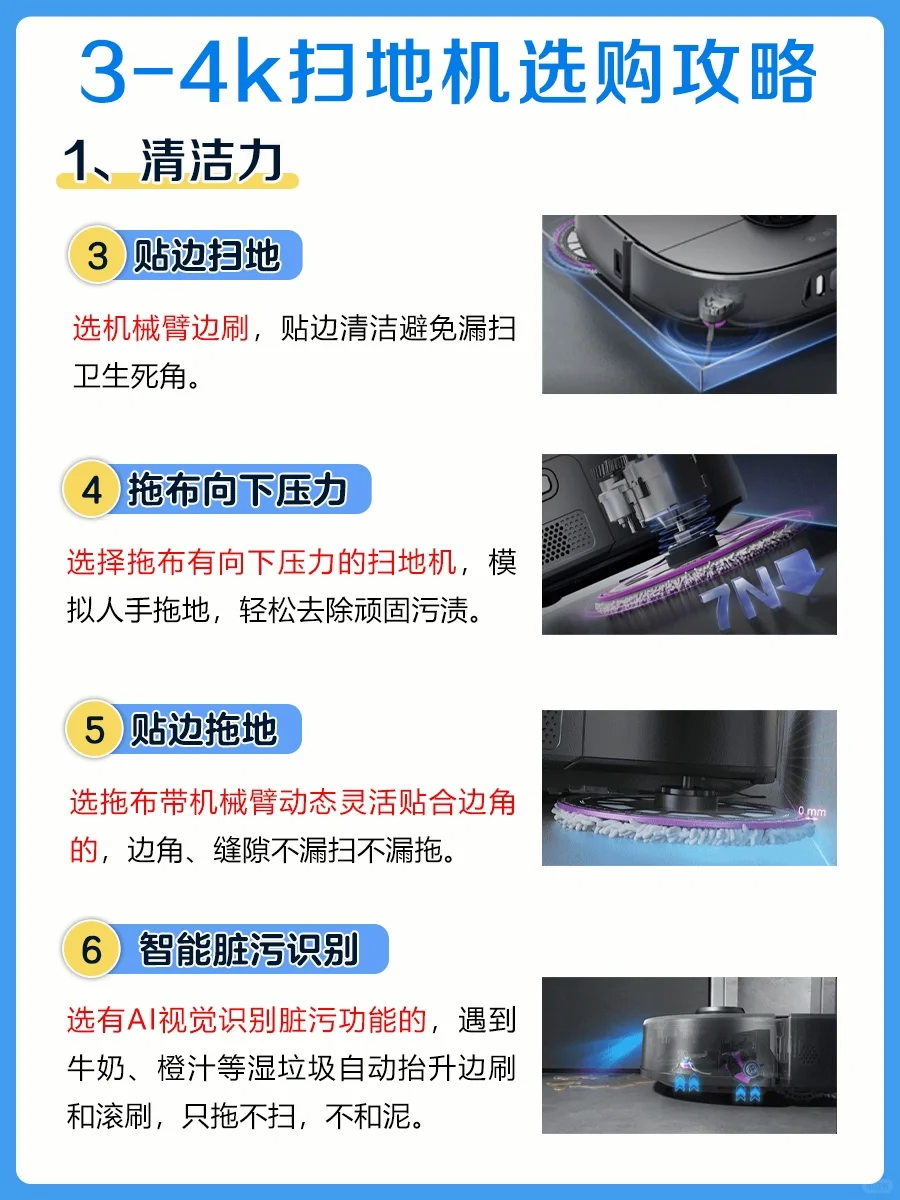 3-4k扫地机选购攻略

1、清洁力

3 贴边扫地

选机械臂边刷，贴边清洁避免漏扫卫生死角。

4 拖布向下压力

选择拖布有向下压力的扫地机，模拟人手拖地，轻松去除顽固污渍。

7N

5 贴边拖地

选拖布带机械臂动态灵活贴合边角的，边角、缝隙不漏扫不漏拖。

0 mm

6 智能脏污识别

选有AI视觉识别脏污功能的，遇到牛奶、橙汁等湿垃圾自动抬升边刷和滚刷，只拖不扫，不和泥。