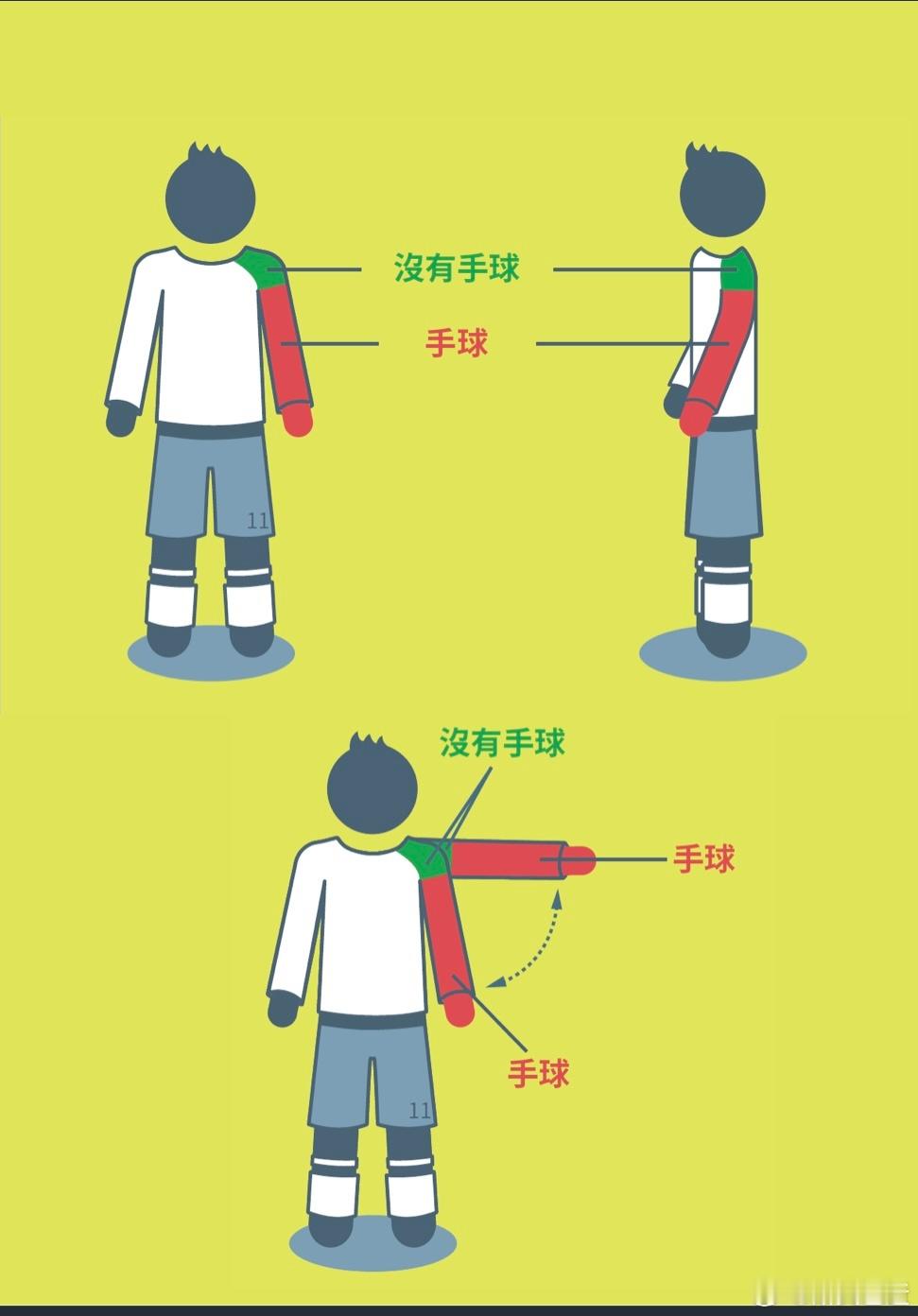 沒有手球

手球

11

沒有手球

手球

手球

11