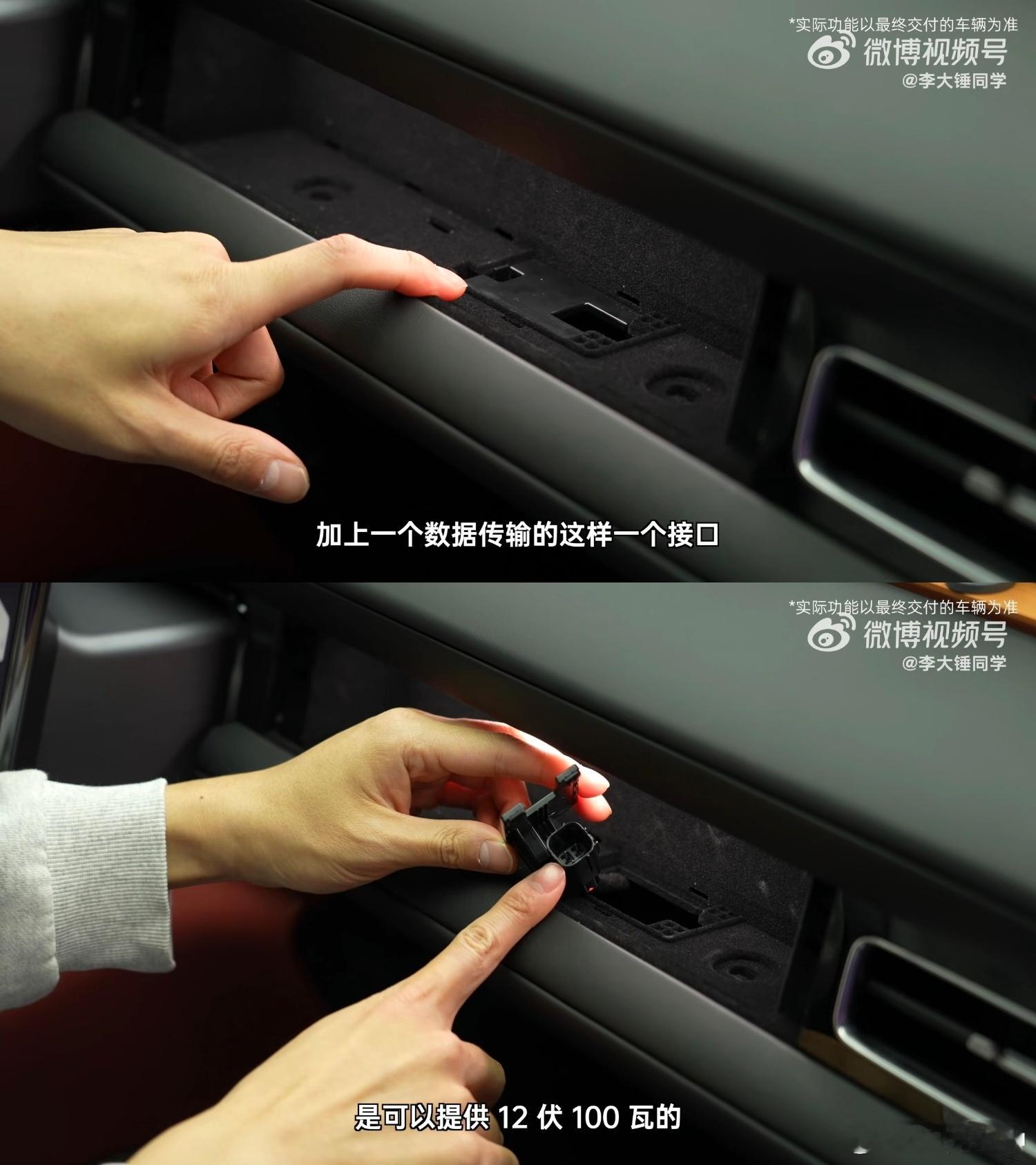 *实际功能以最终交付的车辆为准
微博视频号
@李大锤同学

加上一个数据传输的这样一个接口

*实际功能以最终交付的车辆为准
微博视频号
@李大锤同学

是可以提供 12 伏 100 瓦的