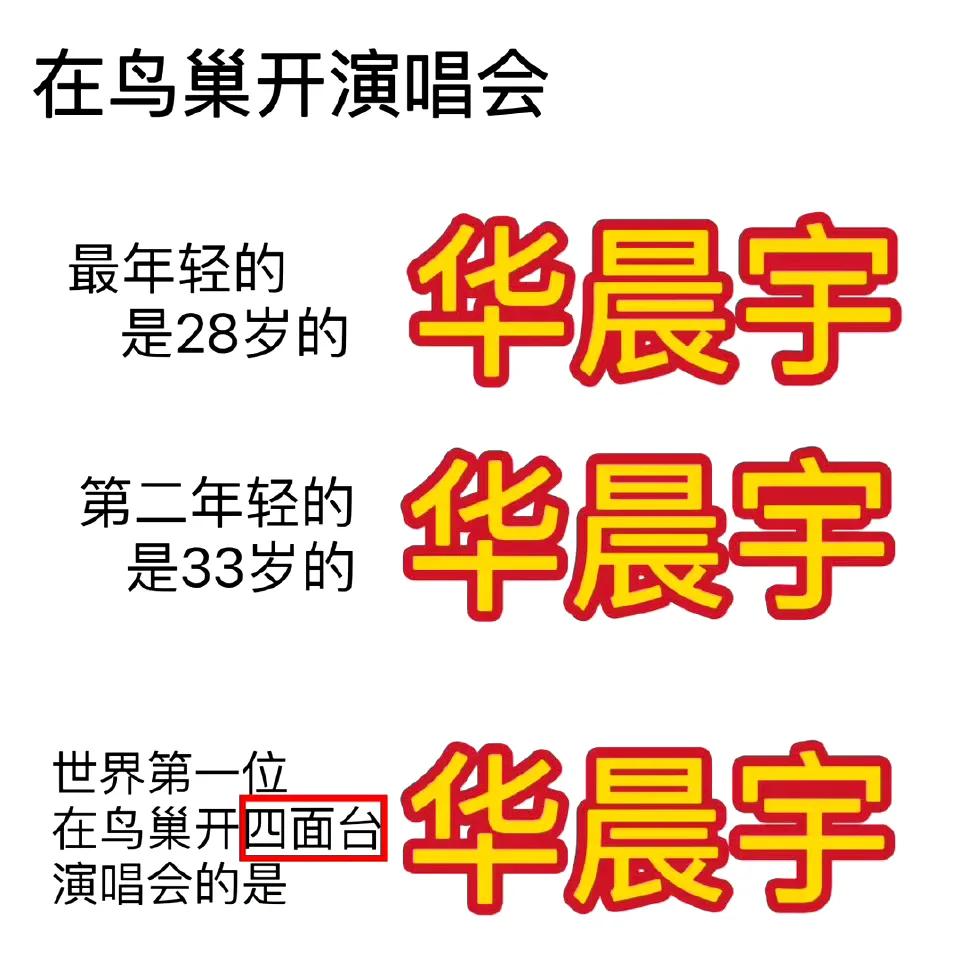 在鸟巢开演唱会

最年轻的
是28岁的

华晨宇

第二年轻的
是33岁的

华晨宇

世界第一位
在鸟巢开四面台
演唱会的是

华晨宇