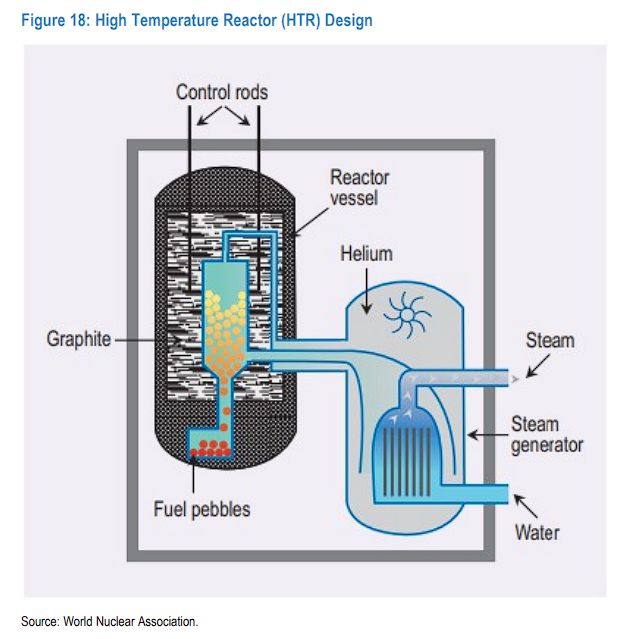 Figure 18: High Temperature Reactor (HTR) Design

Control rods

Reactor vessel

Helium

Graphite

Steam

Steam generator

Fuel pebbles

Water

Source: World Nuclear Association.