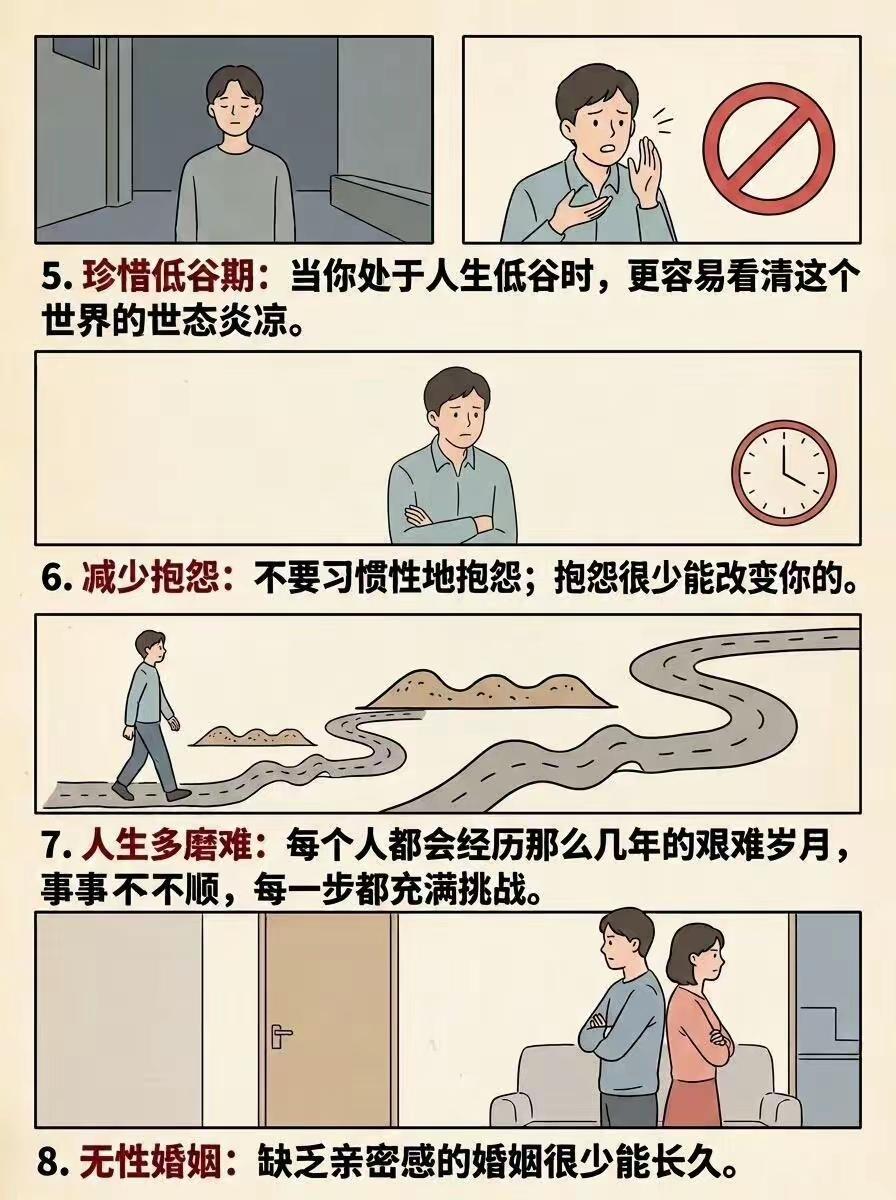 5. 珍惜低谷期：当你处于人生低谷时，更容易看清这个世界的世态炎凉。

6. 减少抱怨：不要习惯性地抱怨；抱怨很少能改变你的。

7. 人生多磨难：每个人都会经历那么几年的艰难岁月，事事不不顺，每一步都充满挑战。

8. 无性婚姻：缺乏亲密感的婚姻很少能长久。