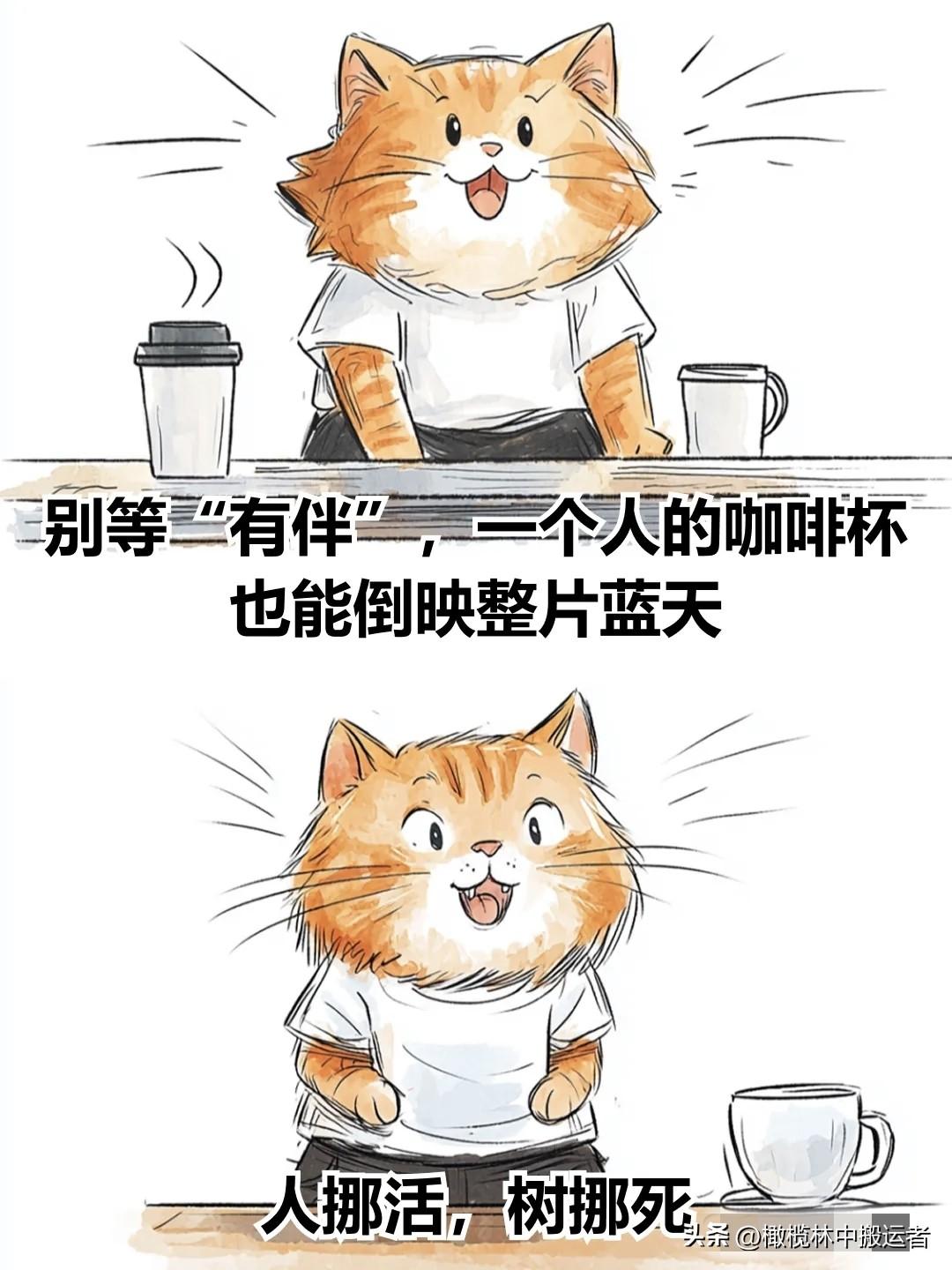 别等“有伴”，一个人的咖啡杯也能倒映整片蓝天

人挪活，树挪死

头条 @橄榄林中搬运者