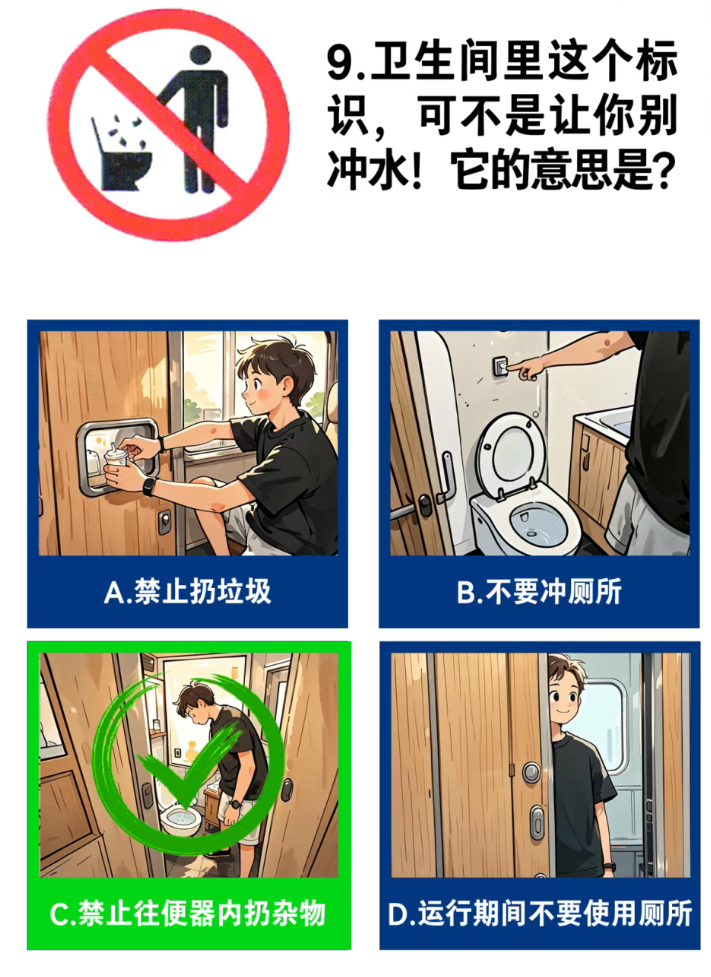 9.卫生间里这个标识，可不是让你别冲水！它的意思是？

A.禁止扔垃圾

B.不要冲厕所

C.禁止往便器内扔杂物

D.运行期间不要使用厕所