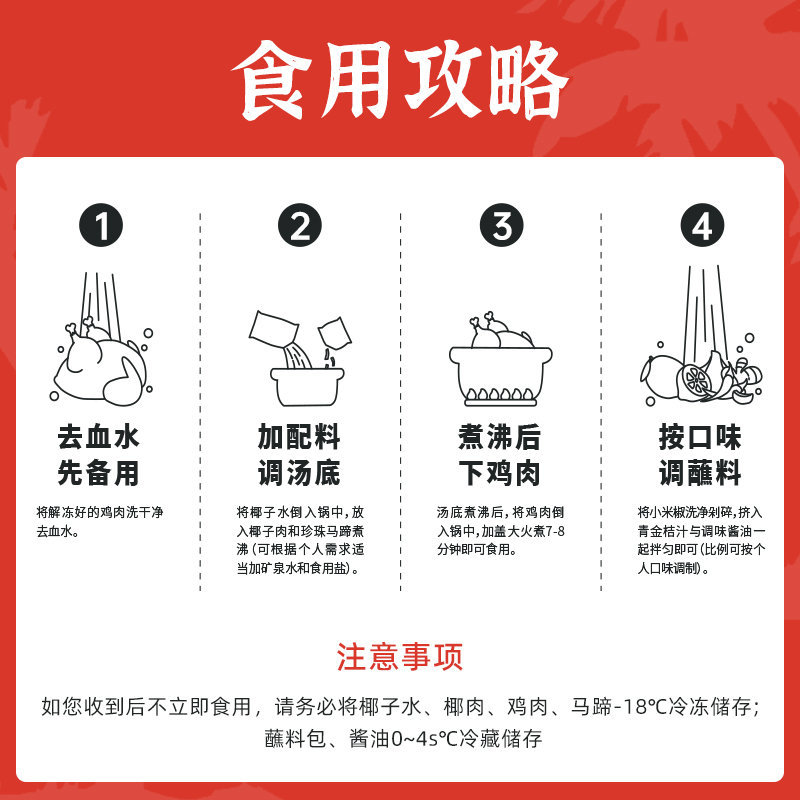 食用攻略

1

去血水
先备用

将解冻好的鸡肉洗干净去血水。

2

加配料
调汤底

将椰子水倒入锅中，放入椰子肉和珍珠马蹄煮沸（可根据个人需求适当加矿泉水和食用盐）。

3

煮沸后
下鸡肉

汤底煮沸后，将鸡肉倒入锅中，加盖大火煮7-8分钟即可食用。

4

按口味
调蘸料

将小米椒洗净剁碎，挤入青金桔汁与调味酱油一起拌匀即可（比例可按个人口味调制）。

注意事项

如您收到后不立即食用，请务必将椰子水、椰肉、鸡肉、马蹄-18℃冷冻储存；蘸料包、酱油0~4s℃冷藏储存