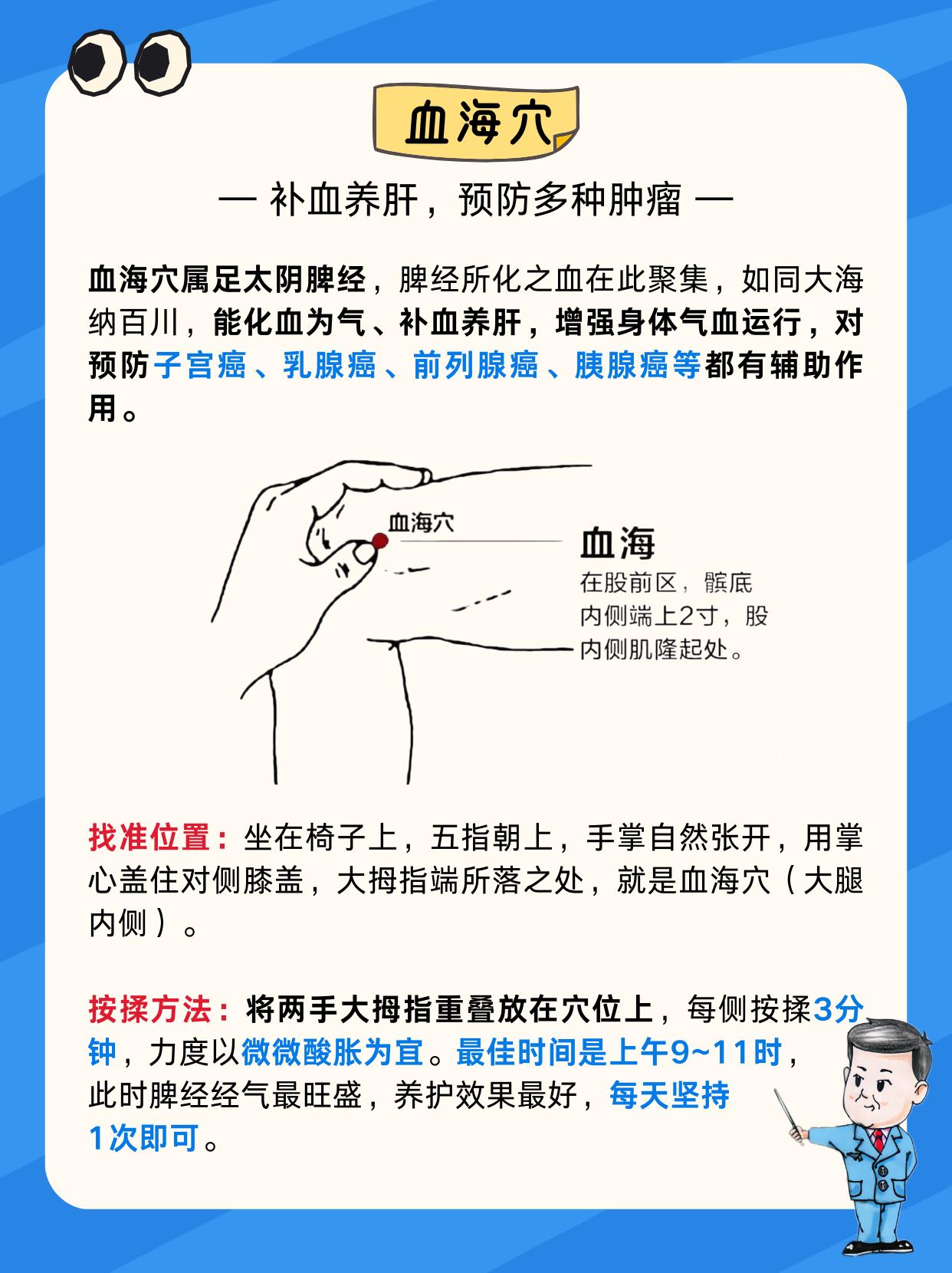 血海穴

— 补血养肝，预防多种肿瘤 —

血海穴属足太阴脾经，脾经所化之血在此聚集，如同大海纳百川，能化血为气、补血养肝，增强身体气血运行，对预防子宫癌、乳腺癌、前列腺癌、胰腺癌等都有辅助作用。

血海穴

血海
在股前区，髌底内侧端上2寸，股内侧肌隆起处。

找准位置：坐在椅子上，五指朝上，手掌自然张开，用掌心盖住对侧膝盖，大拇指端所落之处，就是血海穴（大腿内侧）。

按揉方法：将两手大拇指重叠放在穴位上，每侧按揉3分钟，力度以微微酸胀为宜。最佳时间是上午9~11时，此时脾经经气最旺盛，养护效果最好，每天坚持1次即可。