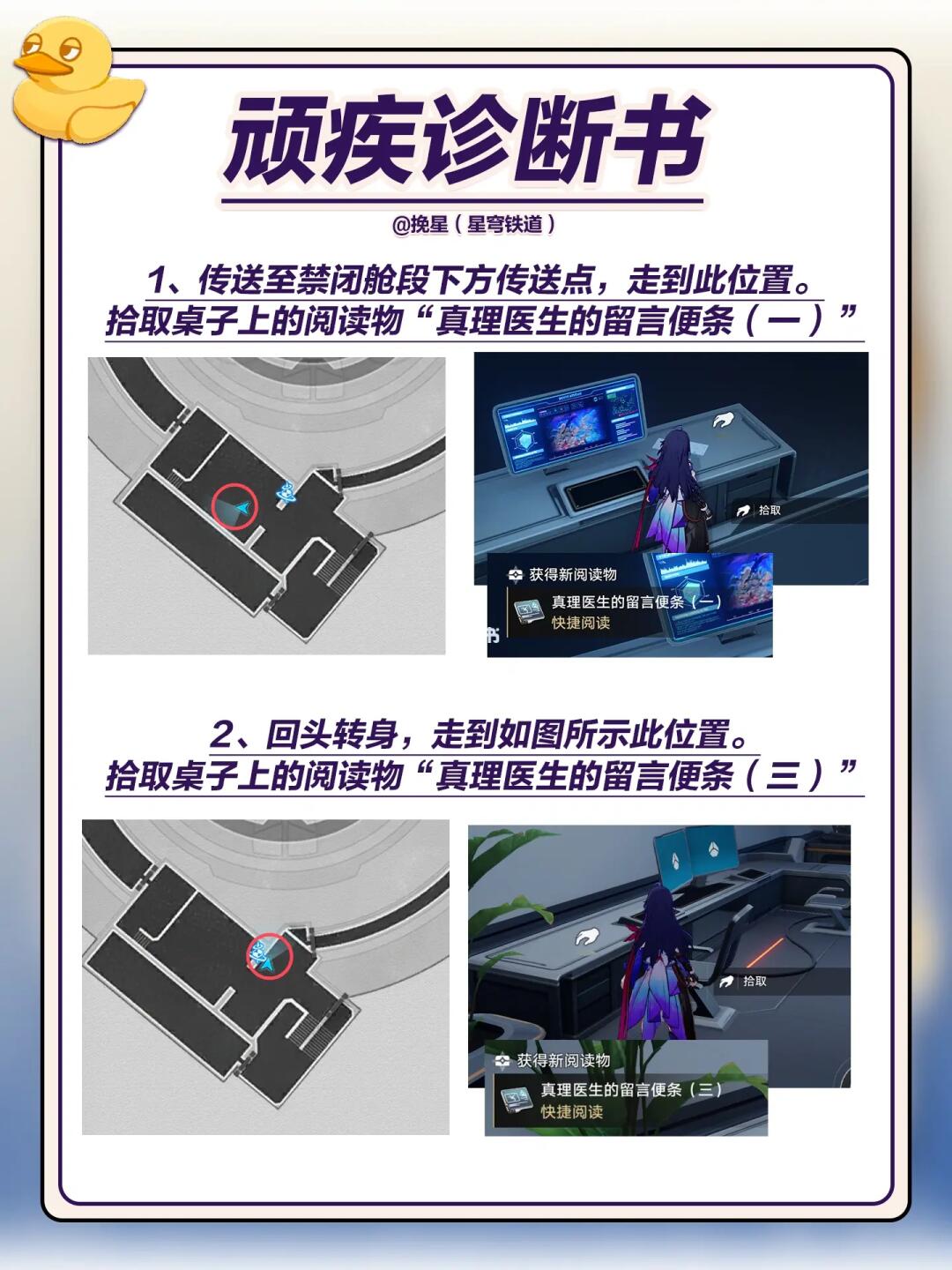 顽疾诊断书

@挽星（星穹铁道）

1、传送至禁闭舱段下方传送点，走到此位置。
拾取桌子上的阅读物“真理医生的留言便条（一）”

拾取

获得新阅读物
真理医生的留言便条（一）
快捷阅读

2、回头转身，走到如图所示此位置。
拾取桌子上的阅读物“真理医生的留言便条（三）”

拾取

获得新阅读物
真理医生的留言便条（三）
快捷阅读