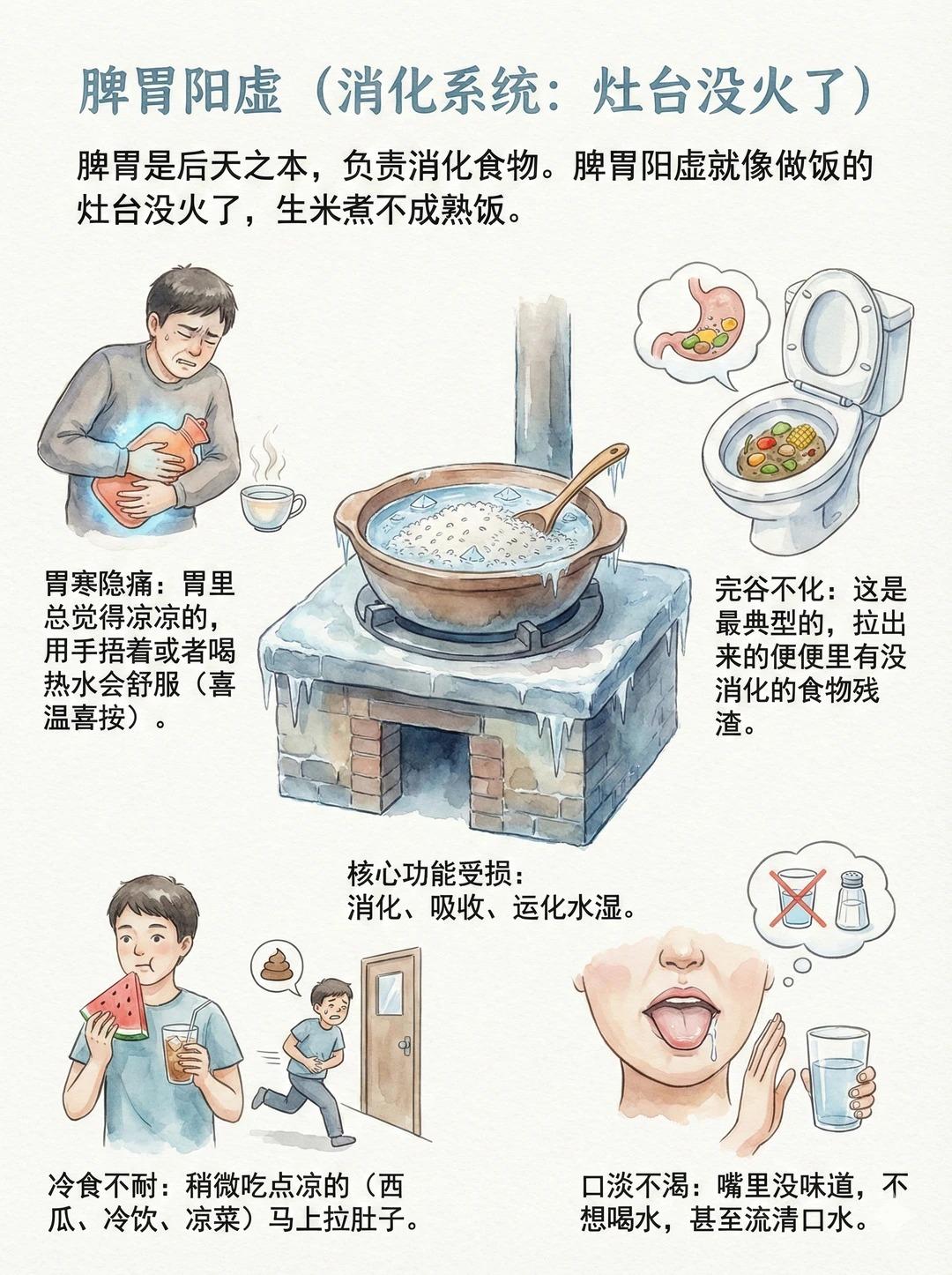 脾胃阳虚（消化系统：灶台没火了）

脾胃是后天之本，负责消化食物。脾胃阳虚就像做饭的灶台没火了，生米煮不成熟饭。

胃寒隐痛：胃里总觉得凉凉的，用手捂着或者喝热水会舒服（喜温喜按）。

完谷不化：这是最典型的，拉出来的便便里有没消化的食物残渣。

核心功能受损：
消化、吸收、运化水湿。

冷食不耐：稍微吃点凉的（西瓜、冷饮、凉菜）马上拉肚子。

口淡不渴：嘴里没味道，不想喝水，甚至流清口水。