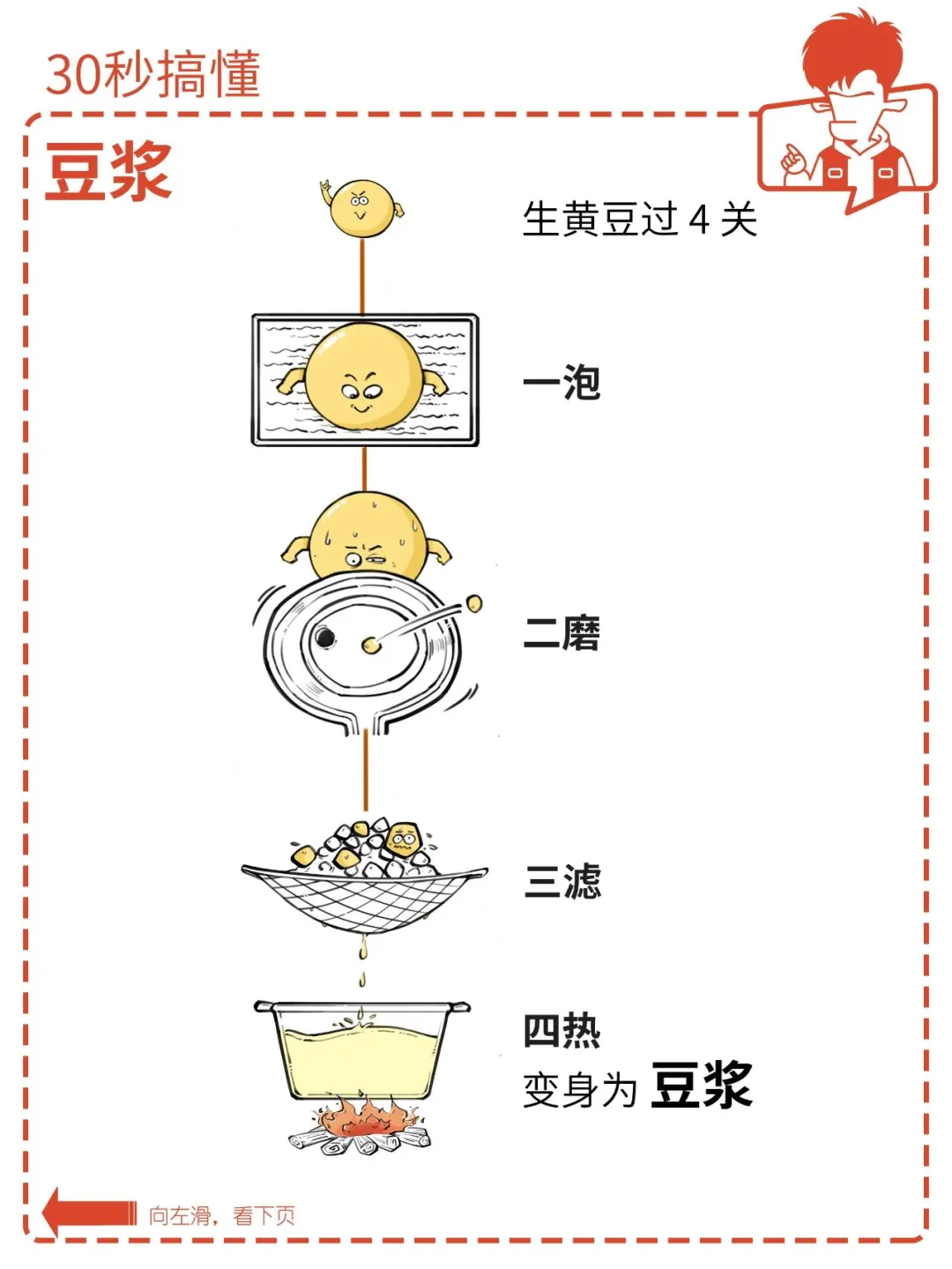 30秒搞懂

豆浆

生黄豆过 4 关

一泡

二磨

三滤

四热
变身为 豆浆

向左滑，看下页