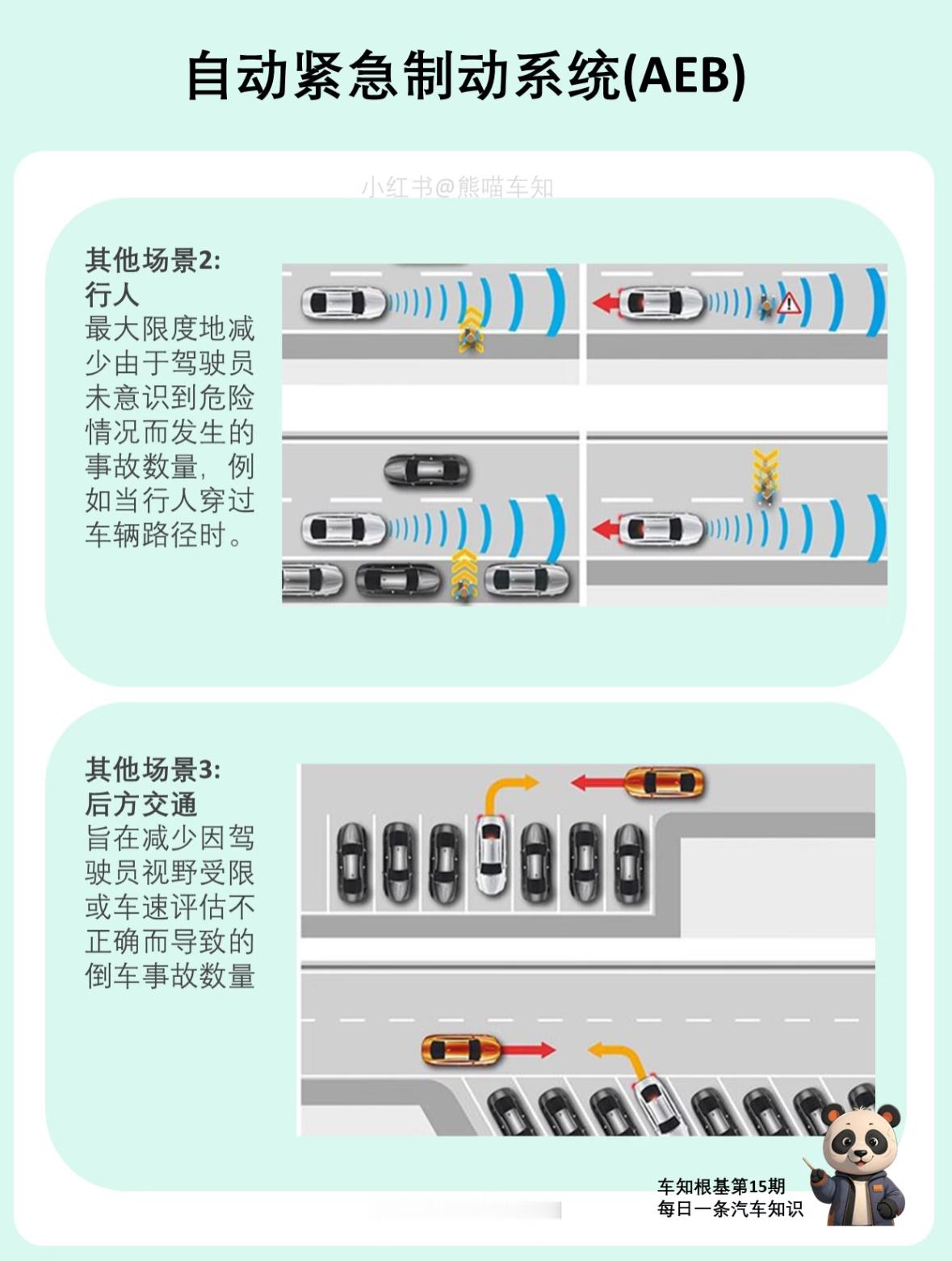 自动紧急制动系统(AEB)

小红书@熊喵车知

其他场景2:
行人
最大限度地减少由于驾驶员未意识到危险情况而发生的事故数量，例如当行人穿过车辆路径时。

其他场景3:
后方交通
旨在减少因驾驶员视野受限或车速评估不正确而导致的倒车事故数量

车知根基第15期
每日一条汽车知识