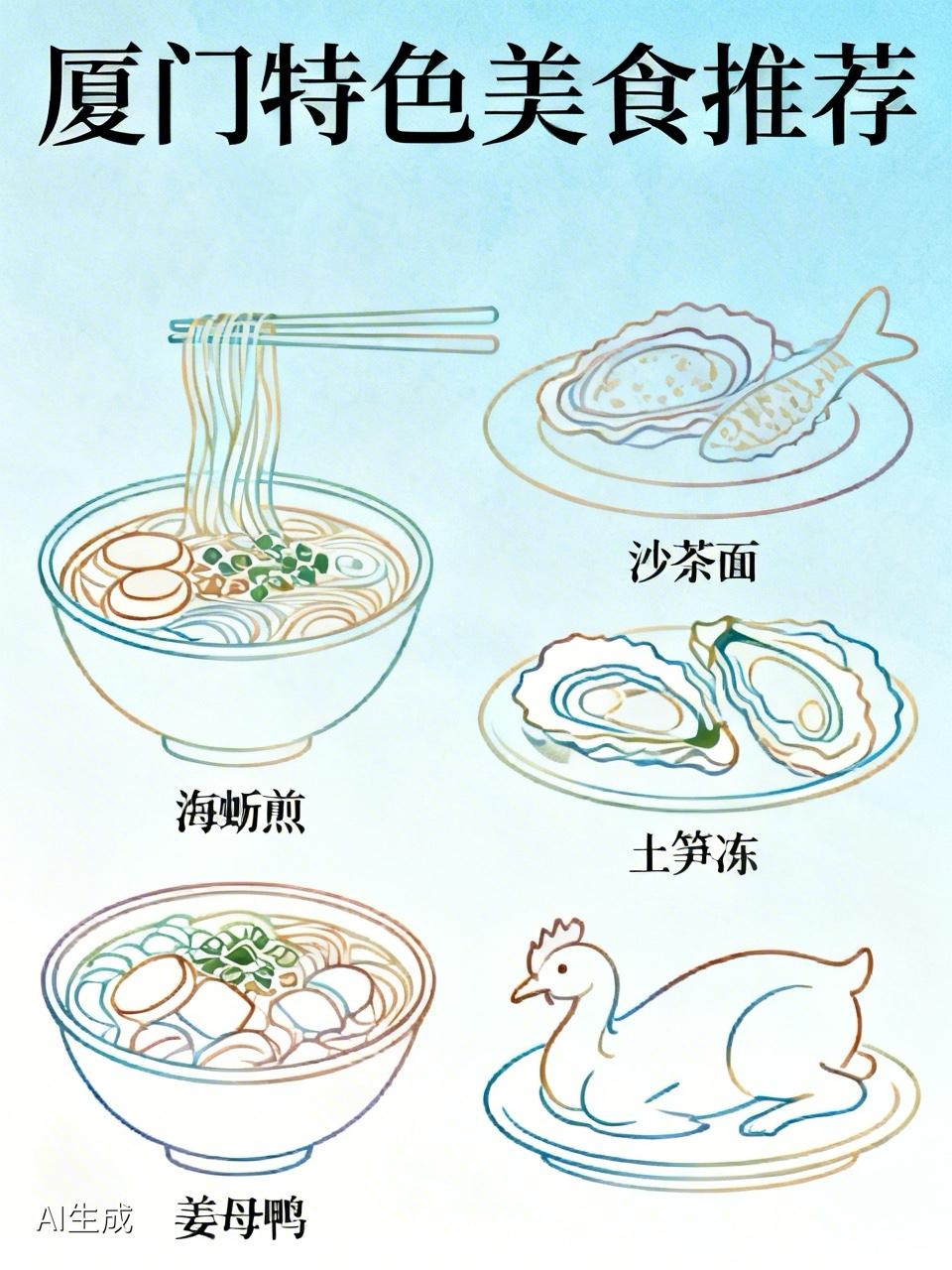 厦门特色美食推荐

沙茶面

海蛎煎

土笋冻

AI生成

姜母鸭